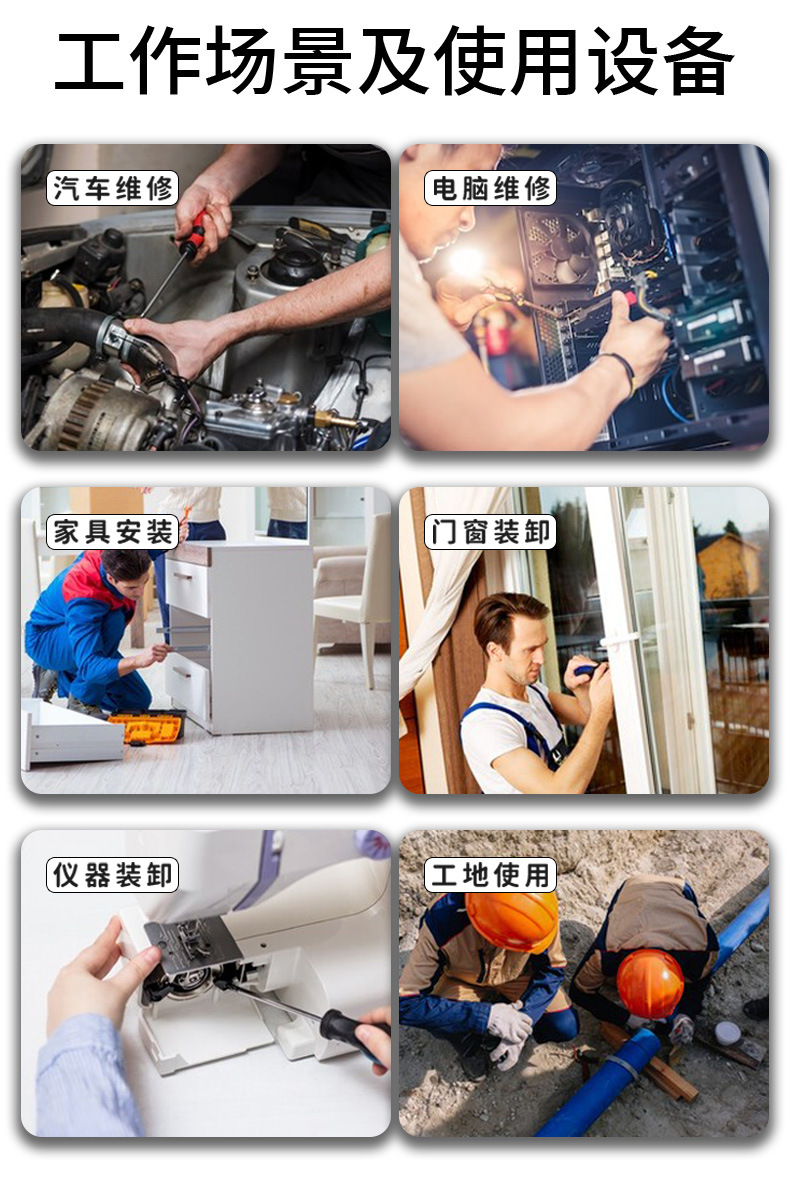 工作场景及使用设备

汽车维修

电脑维修

家具安装

门窗装卸

仪器装卸

工地使用