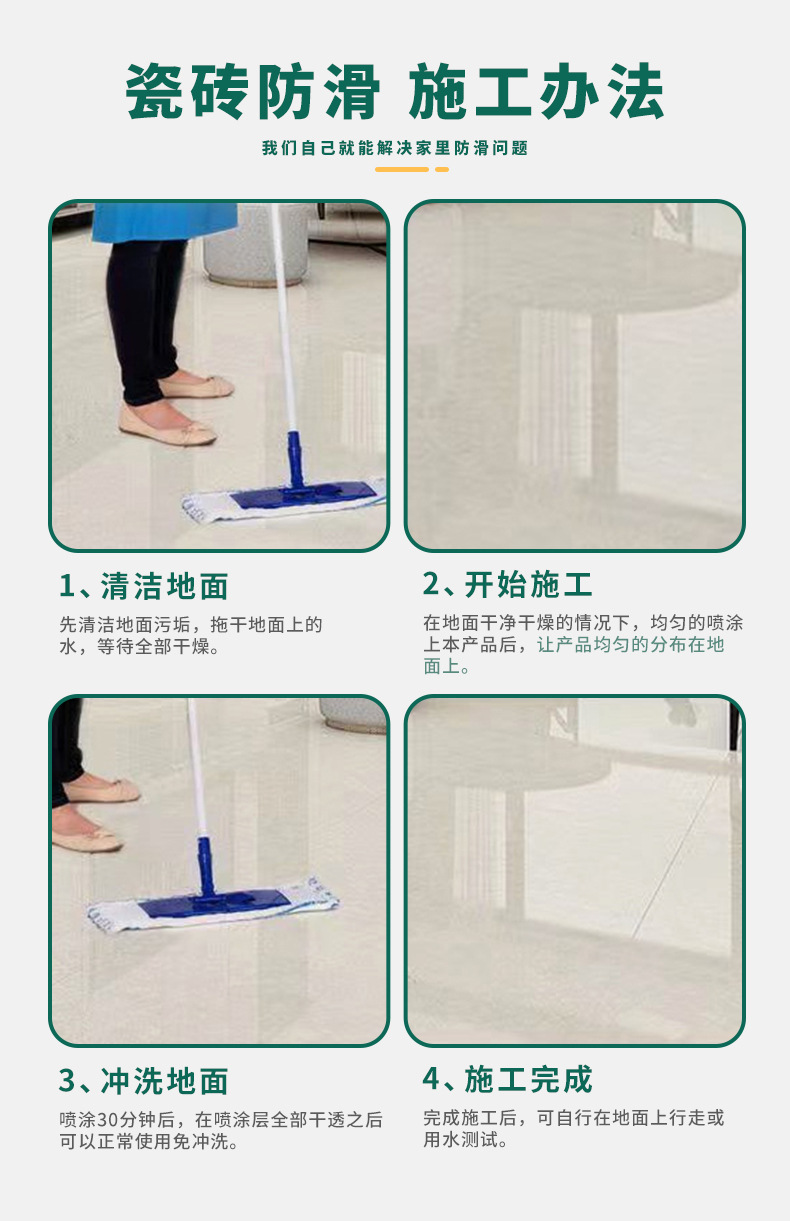 瓷砖防滑 施工办法

我们自己就能解决家里防滑问题

1、清洁地面

先清洁地面污垢，拖干地面上的水，等待全部干燥。

2、开始施工

在地面干净干燥的情况下，均匀的喷涂上本产品后，让产品均匀的分布在地面上。

3、冲洗地面

喷涂30分钟后，在喷涂层全部干透之后可以正常使用免冲洗。

4、施工完成

完成施工后，可自行在地面上行走或用水测试。