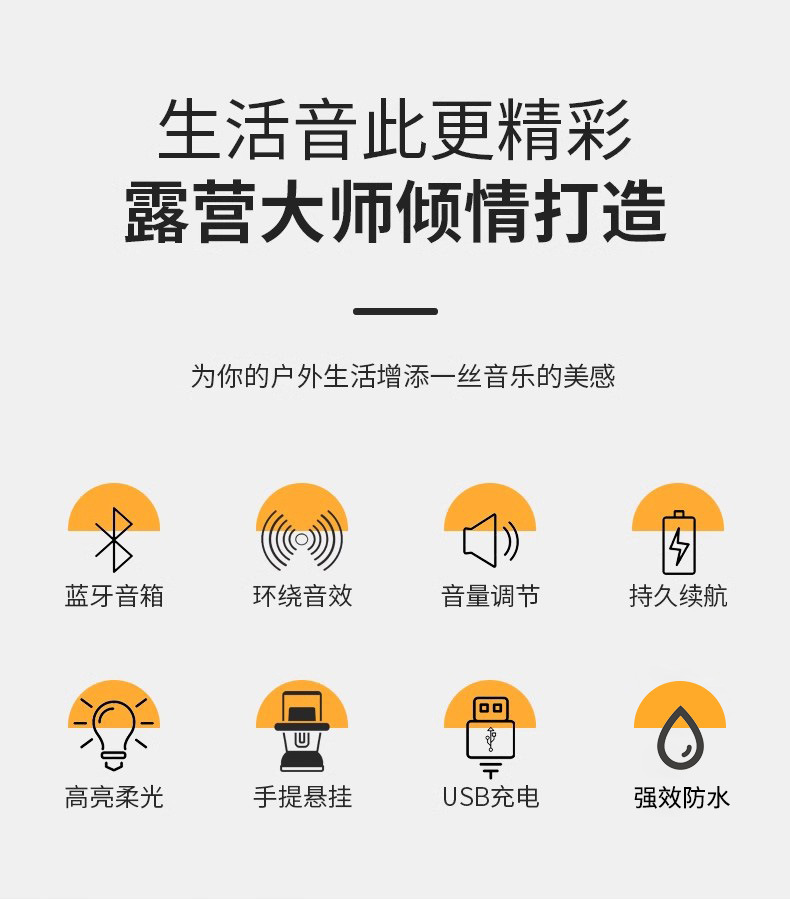 生活音此更精彩
露营大师倾情打造

为你的户外生活增添一丝音乐的美感

蓝牙音箱

环绕音效

音量调节

持久续航

高亮柔光

手提悬挂

USB充电

强效防水