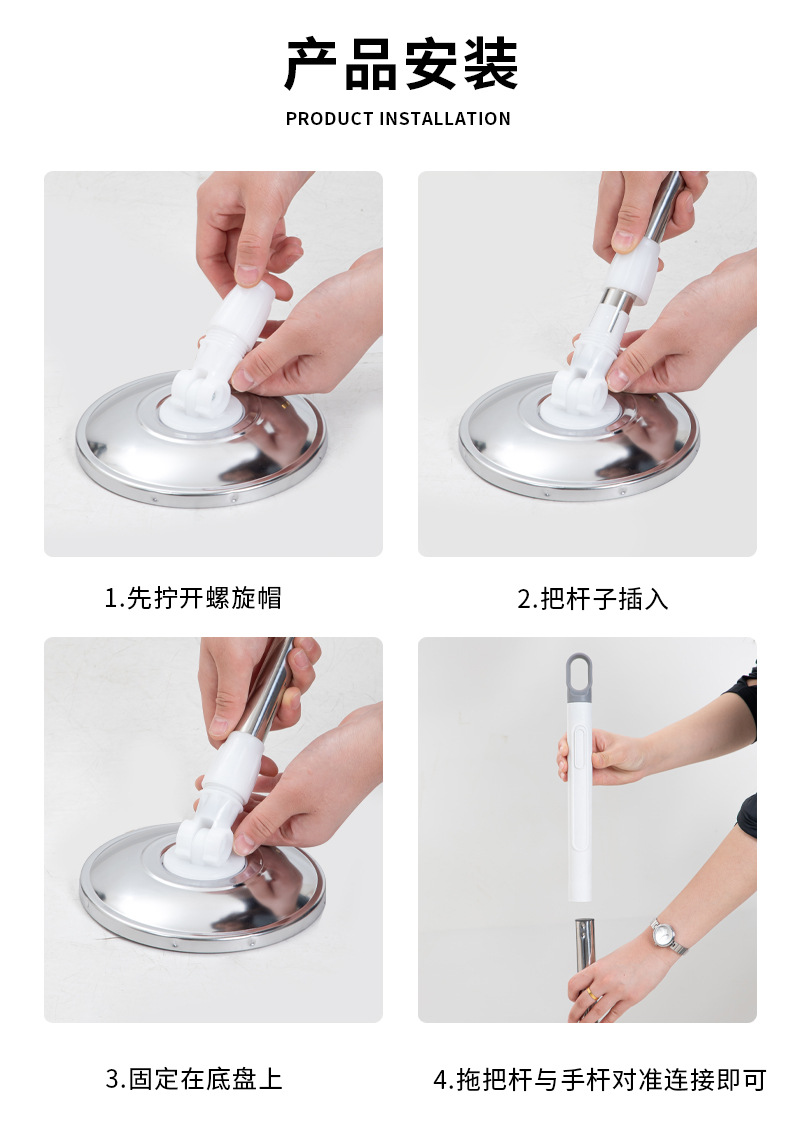 产品安装
PRODUCT INSTALLATION

1.先拧开螺旋帽

2.把杆子插入

3.固定在底盘上

4.拖把杆与手杆对准连接即可