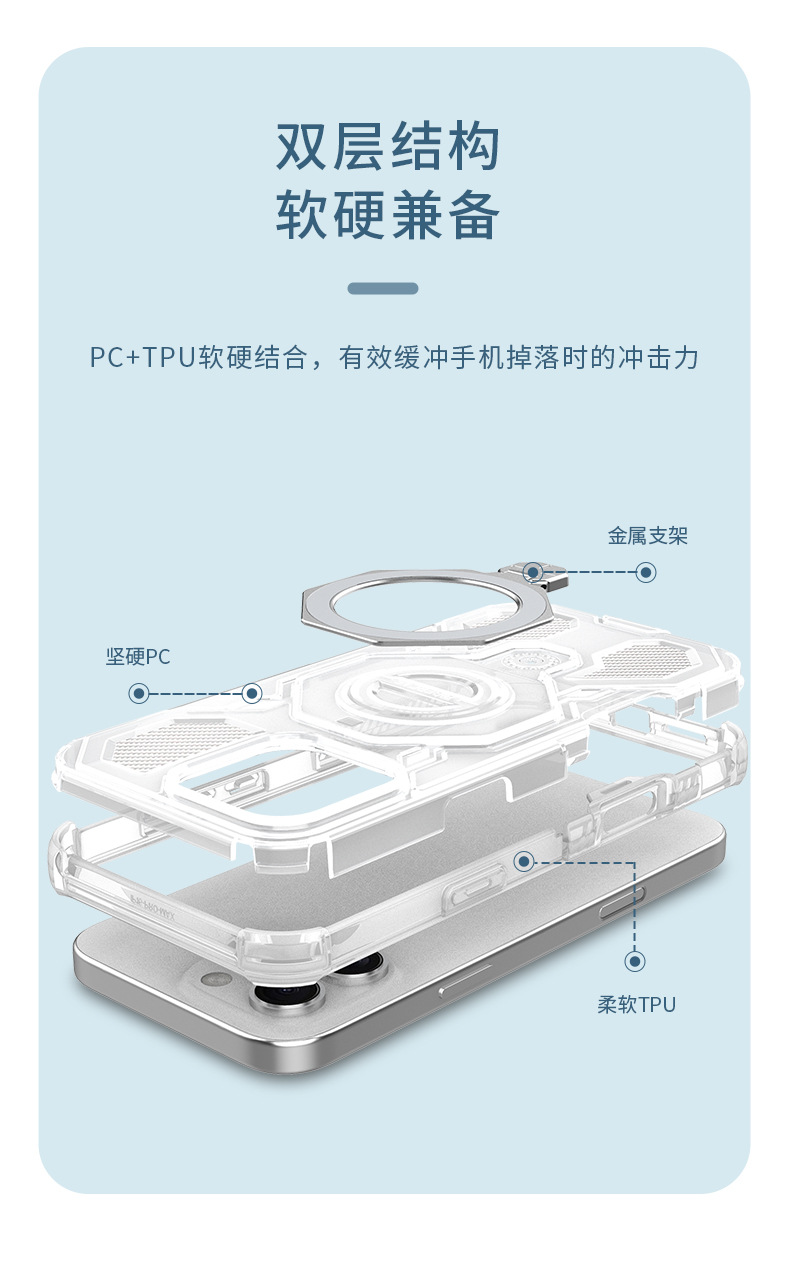 双层结构
软硬兼备

PC+TPU软硬结合，有效缓冲手机掉落时的冲击力

金属支架

坚硬PC

柔软TPU