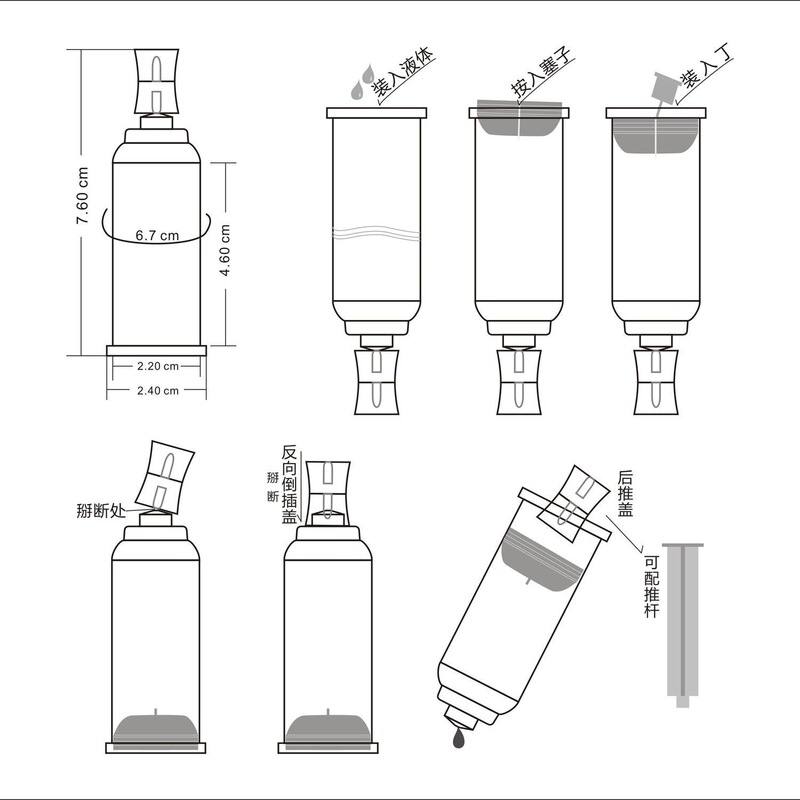 7.60 cm

6.7 cm

4.60 cm

2.20 cm

2.40 cm

装入液体

按入塞子

装入丁

掰断处

反向倒插盖

掰断

后推盖

可配推杆