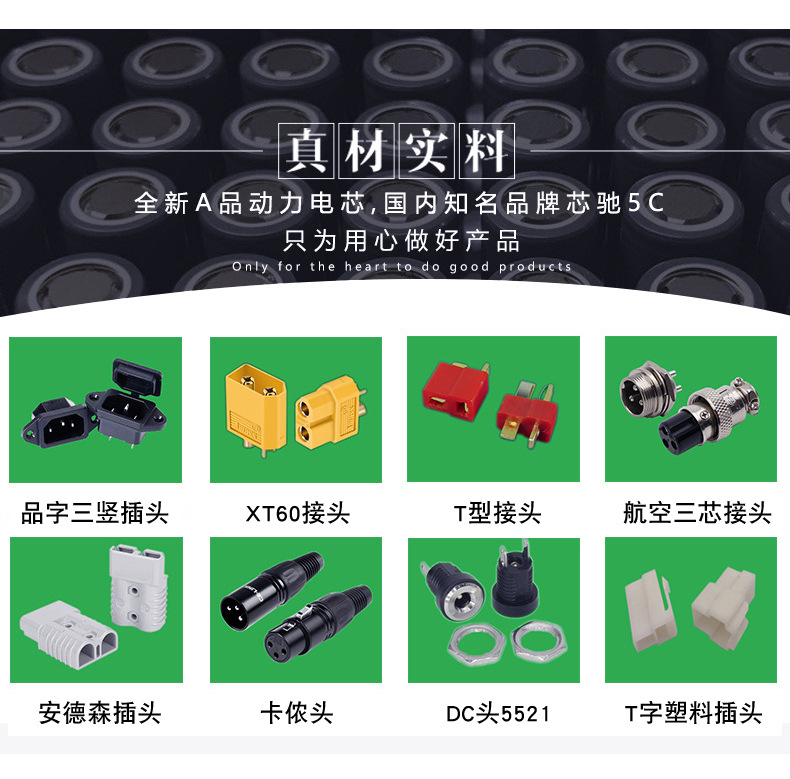 真材实料

全新A品动力电芯,国内知名品牌芯驰5C
只为用心做好产品
Only for the heart to do good products

品字三竖插头

XT60接头

T型接头

航空三芯接头

安德森插头

卡侬头

DC头5521

T字塑料插头