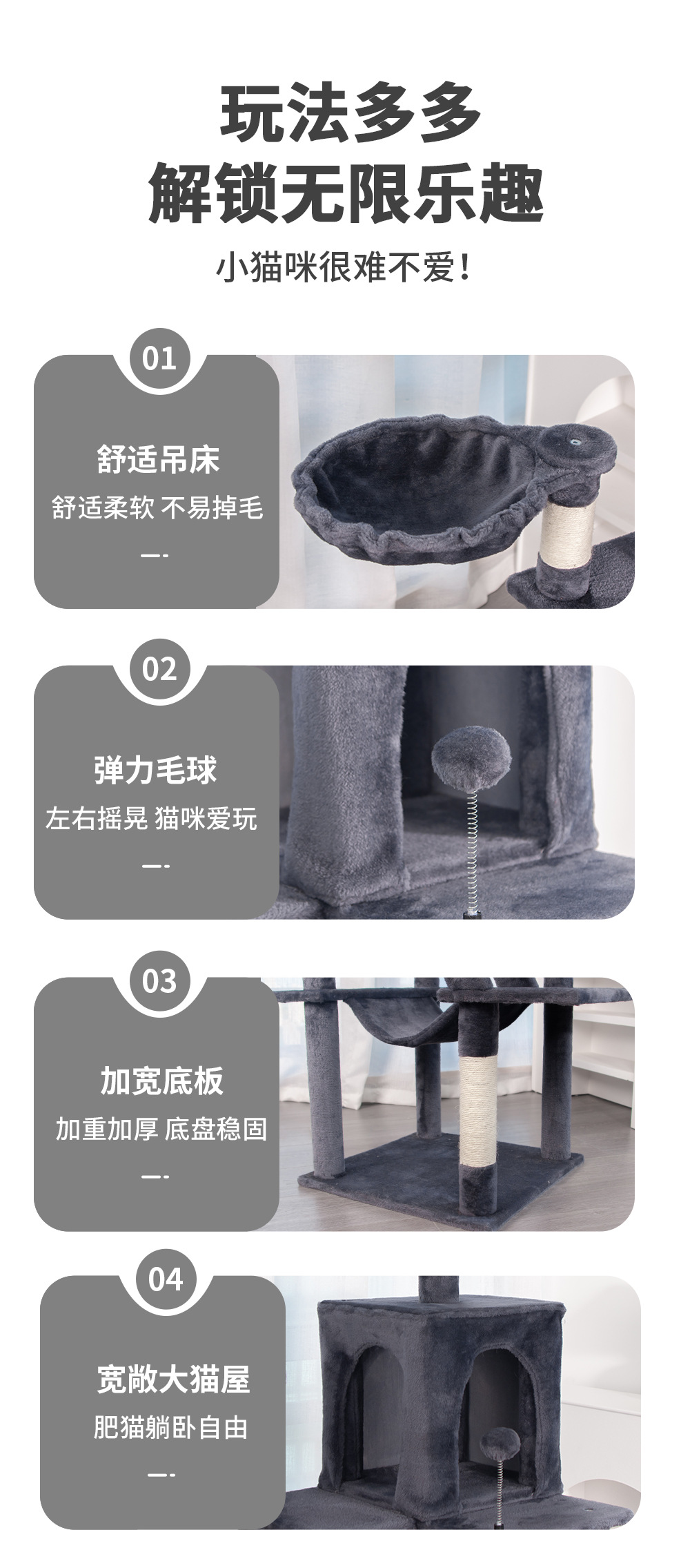 玩法多多
解锁无限乐趣
小猫咪很难不爱！

01
舒适吊床
舒适柔软 不易掉毛

02
弹力毛球
左右摇晃 猫咪爱玩

03
加宽底板
加重加厚 底盘稳固

04
宽敞大猫屋
肥猫躺卧自由