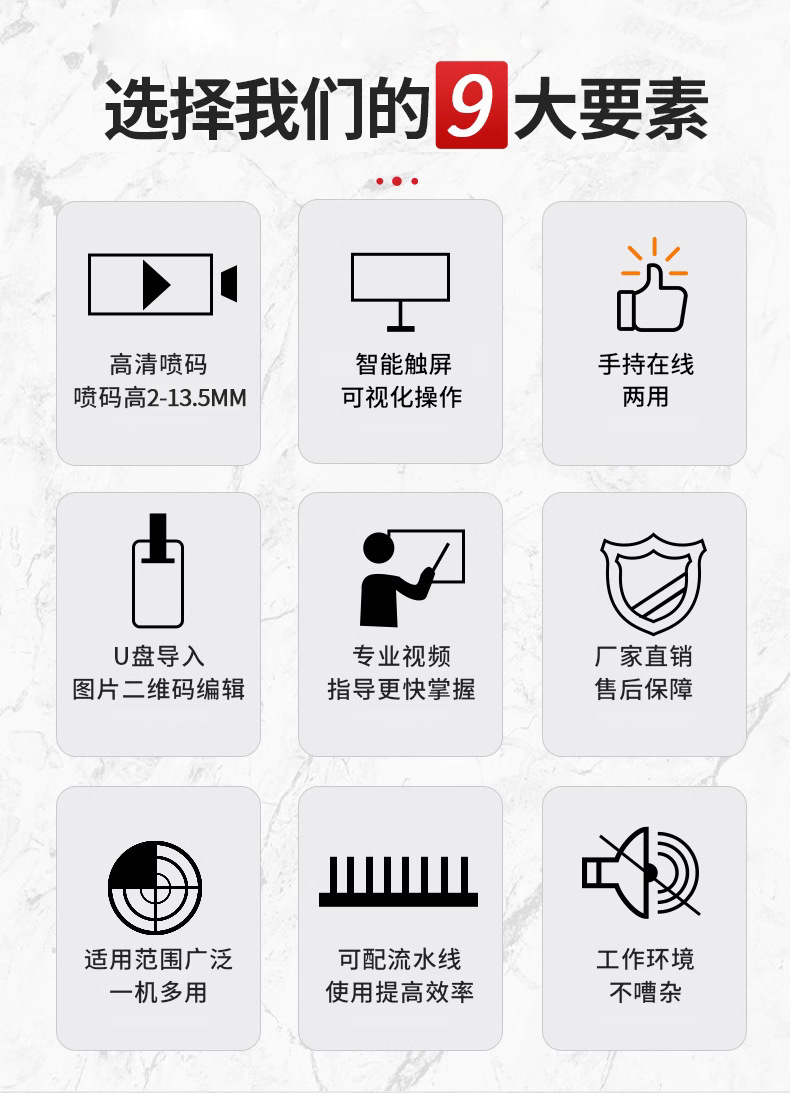 选择我们的9大要素

高清喷码
喷码高2-13.5MM

智能触屏
可视化操作

手持在线
两用

U盘导入
图片二维码编辑

专业视频
指导更快掌握

厂家直销
售后保障

适用范围广泛
一机多用

可配流水线
使用提高效率

工作环境
不嘈杂