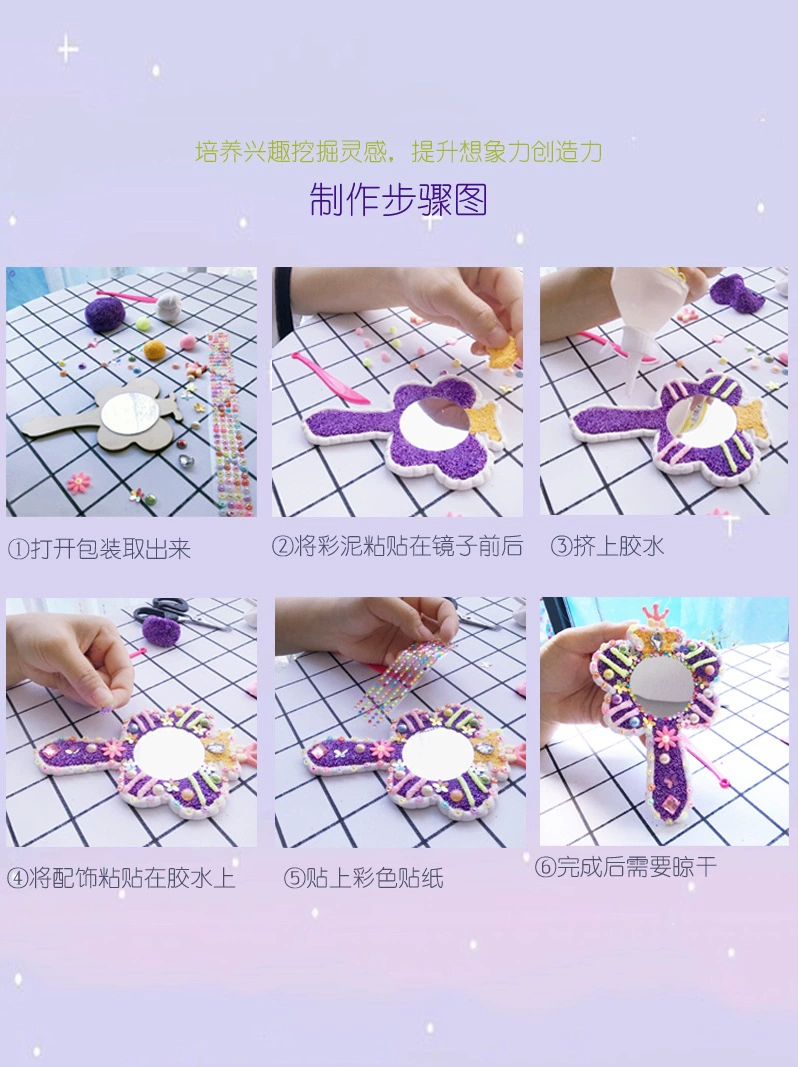 培养兴趣挖掘灵感，提升想象力创造力

制作步骤图

①打开包装取出来

②将彩泥粘贴在镜子前后

③挤上胶水

④将配饰粘贴在胶水上

⑤贴上彩色贴纸

⑥完成后需要晾干