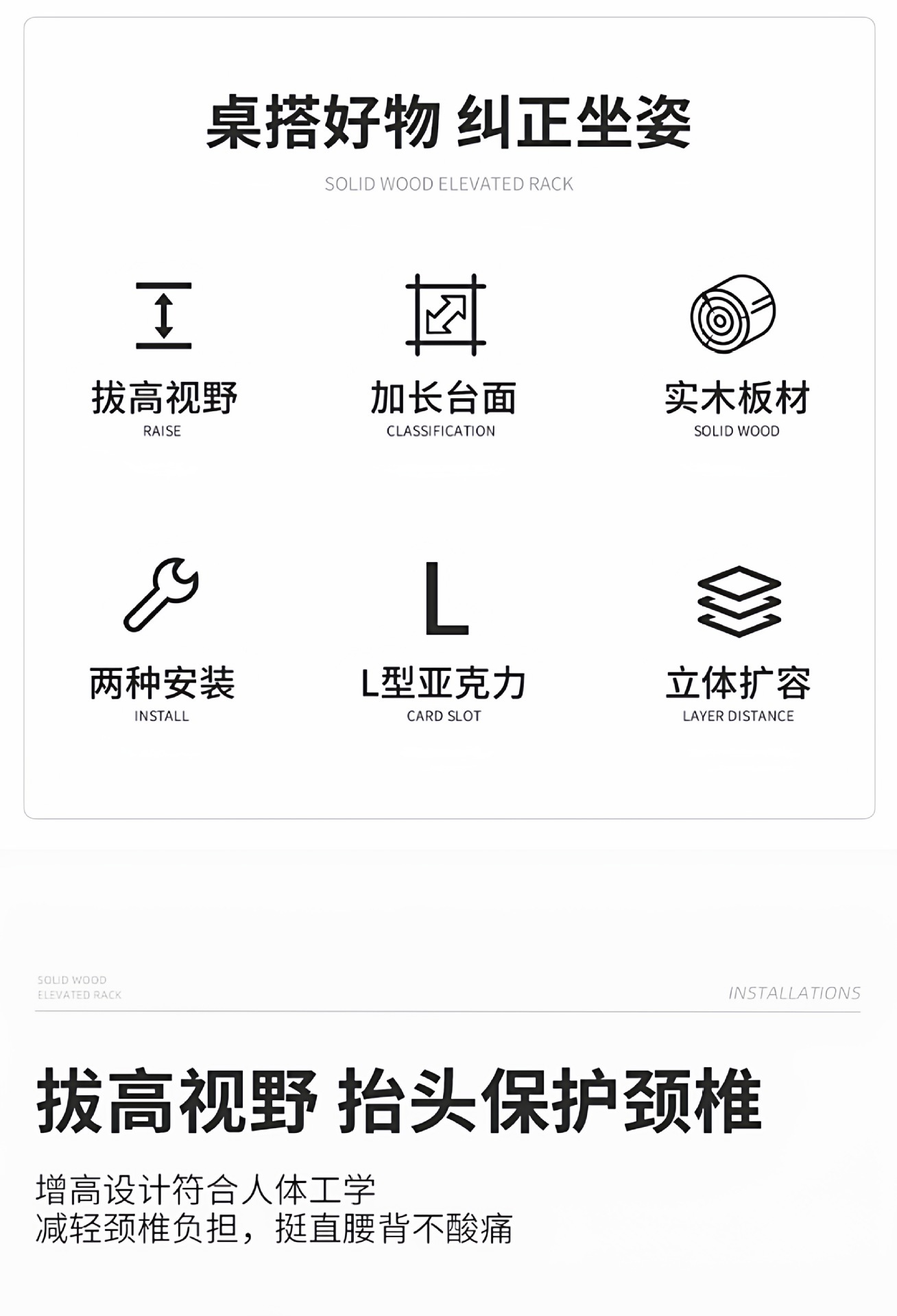 桌搭好物 纠正坐姿

SOLID WOOD ELEVATED RACK

拔高视野
RAISE

加长台面
CLASSIFICATION

实木板材
SOLID WOOD

两种安装
INSTALL

L

L型亚克力
CARD SLOT

立体扩容
LAYER DISTANCE

SOLID WOOD
ELEVATED RACK

INSTALLATIONS

拔高视野 抬头保护颈椎

增高设计符合人体工学
减轻颈椎负担，挺直腰背不酸痛