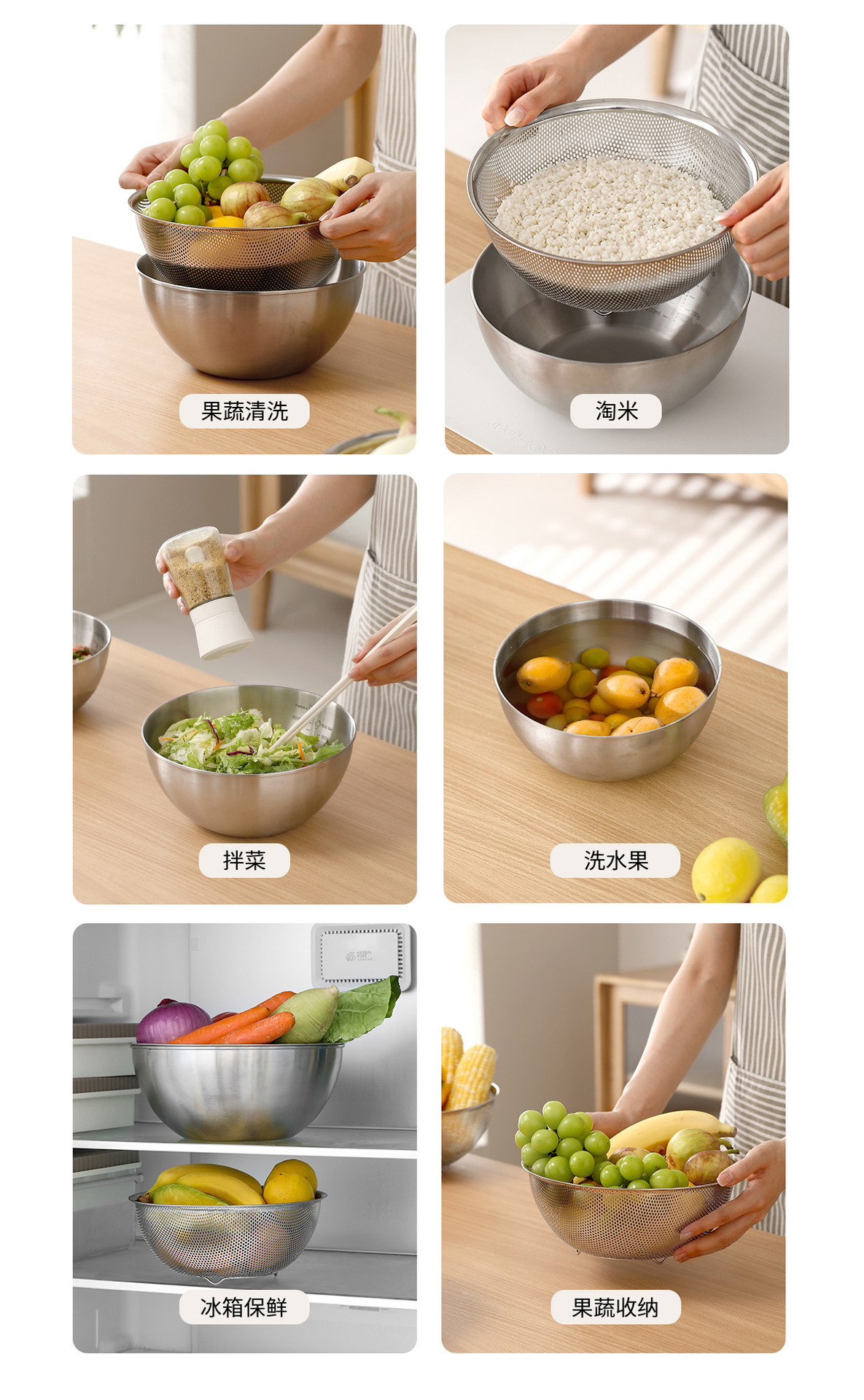 果蔬清洗

淘米

拌菜

洗水果

冰箱保鲜

果蔬收纳