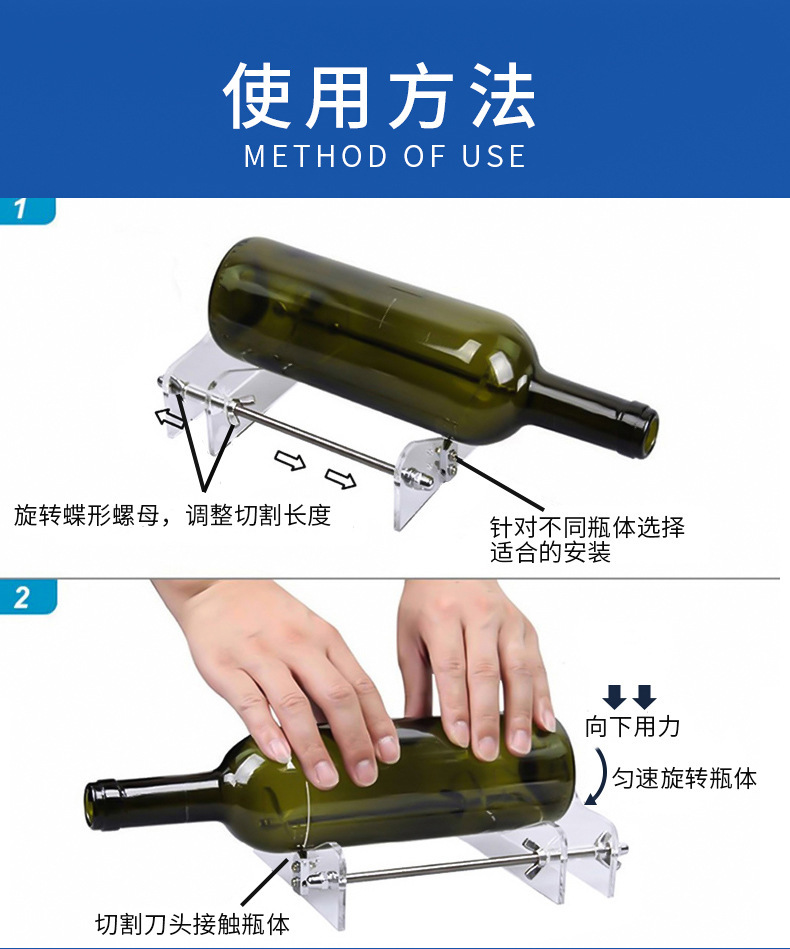 使用方法
METHOD OF USE

1

旋转蝶形螺母，调整切割长度

针对不同瓶体选择适合的安装

2

向下用力

匀速旋转瓶体

切割刀头接触瓶体