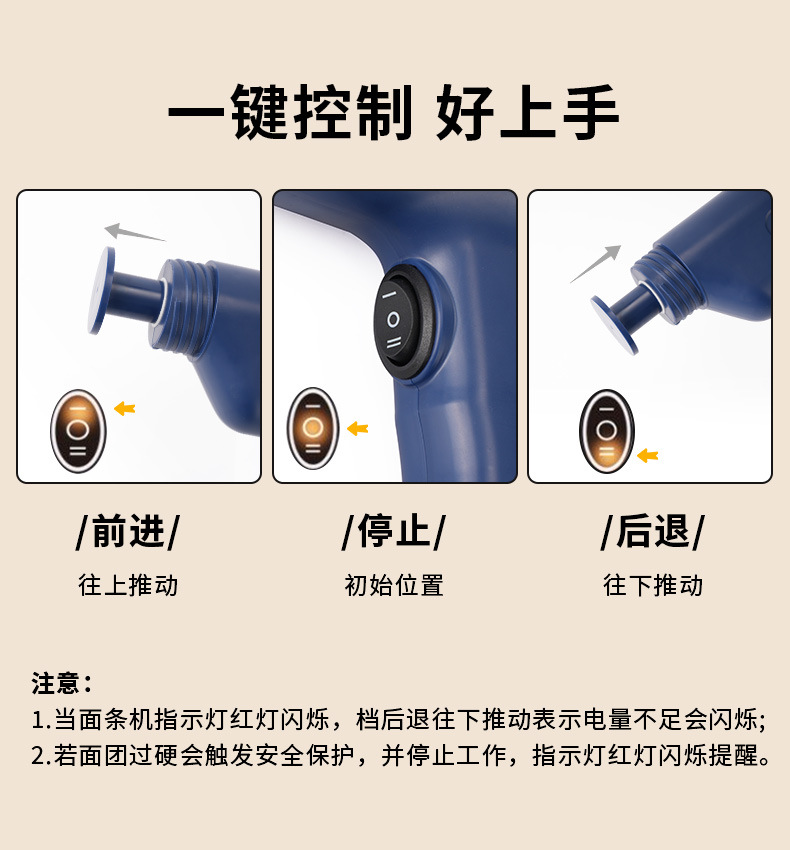 一键控制 好上手

/前进/
往上推动

/停止/
初始位置

/后退/
往下推动

注意：
1.当面条机指示灯红灯闪烁，档后退往下推动表示电量不足会闪烁;
2.若面团过硬会触发安全保护，并停止工作，指示灯红灯闪烁提醒。