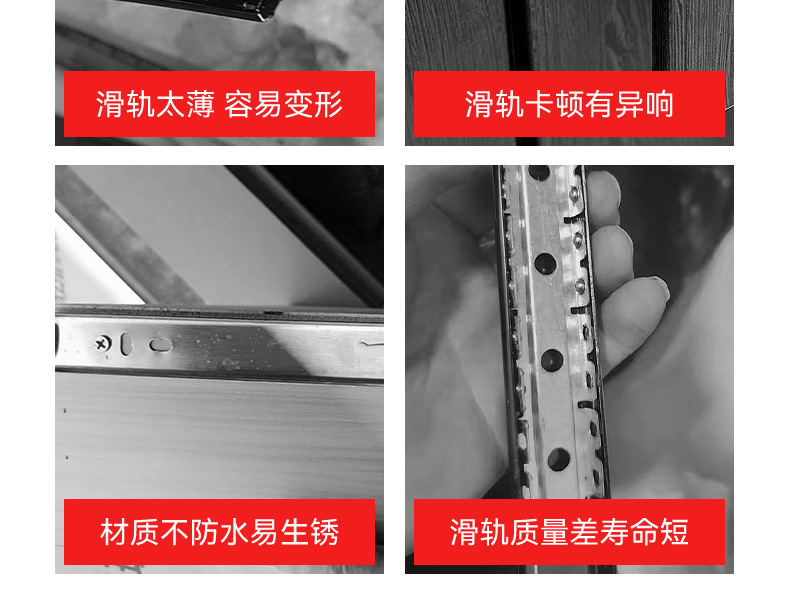 滑轨太薄 容易变形

滑轨卡顿有异响

材质不防水易生锈

滑轨质量差寿命短