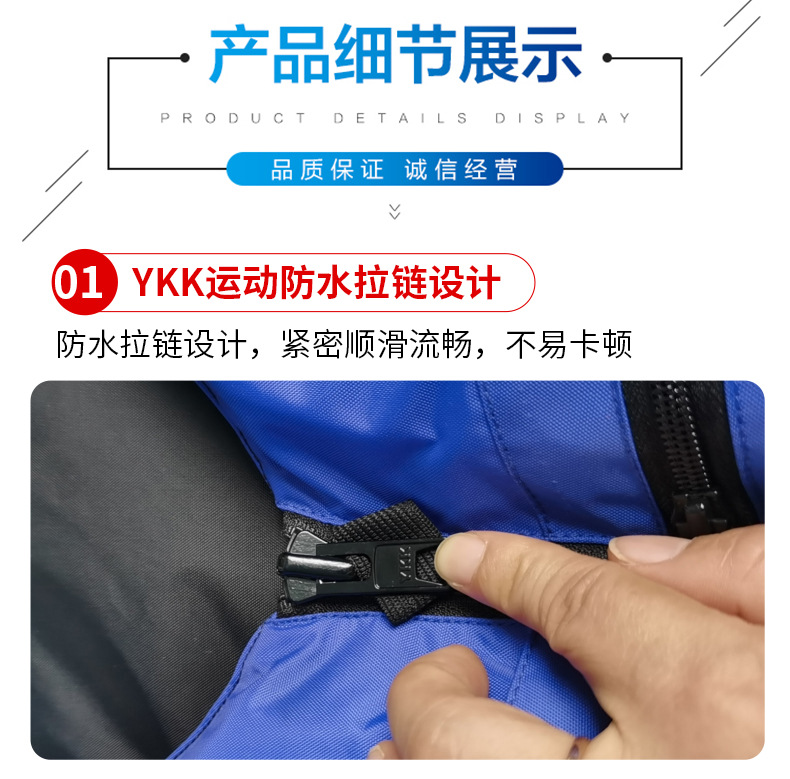 产品细节展示

PRODUCT DETAILS DISPLAY

品质保证 诚信经营

01 YKK运动防水拉链设计

防水拉链设计，紧密顺滑流畅，不易卡顿

YKK