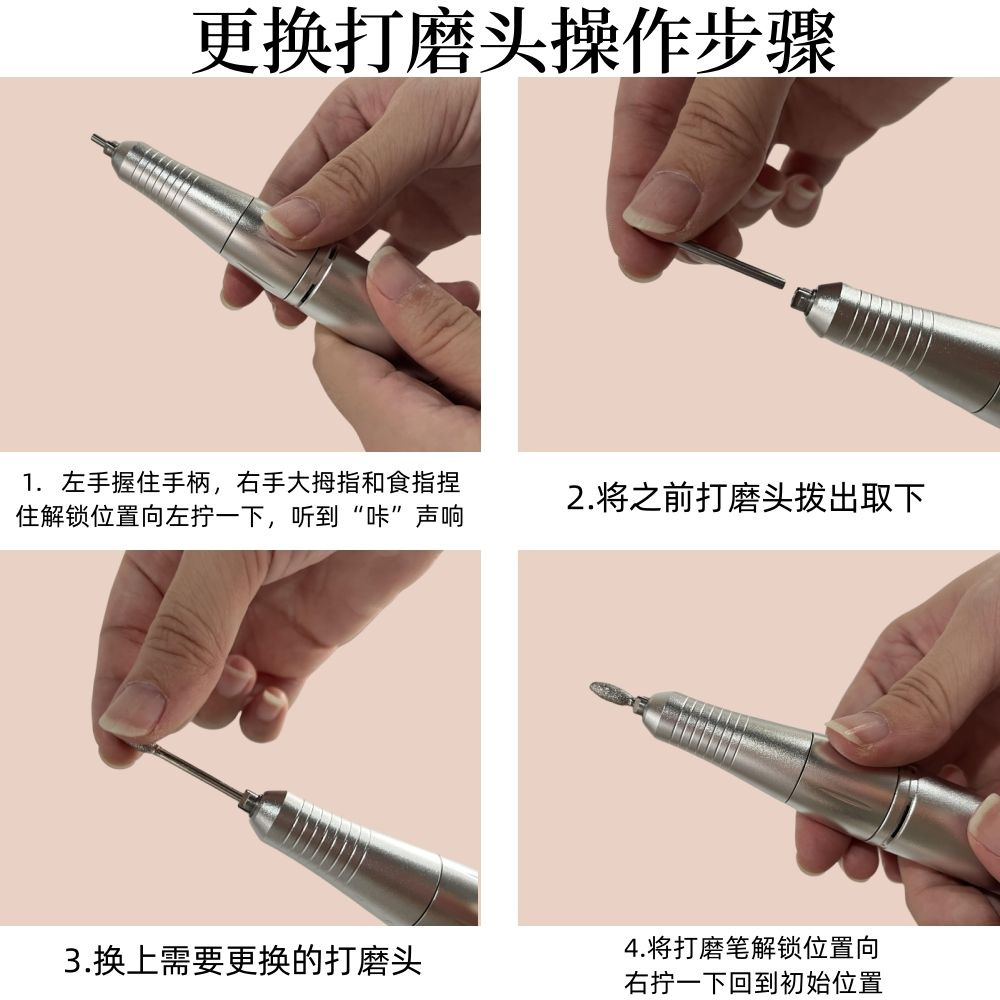 更换打磨头操作步骤

1. 左手握住手柄，右手大拇指和食指捏住解锁位置向左拧一下，听到“咔”声响

2.将之前打磨头拨出取下

3.换上需要更换的打磨头

4.将打磨笔解锁位置向右拧一下回到初始位置