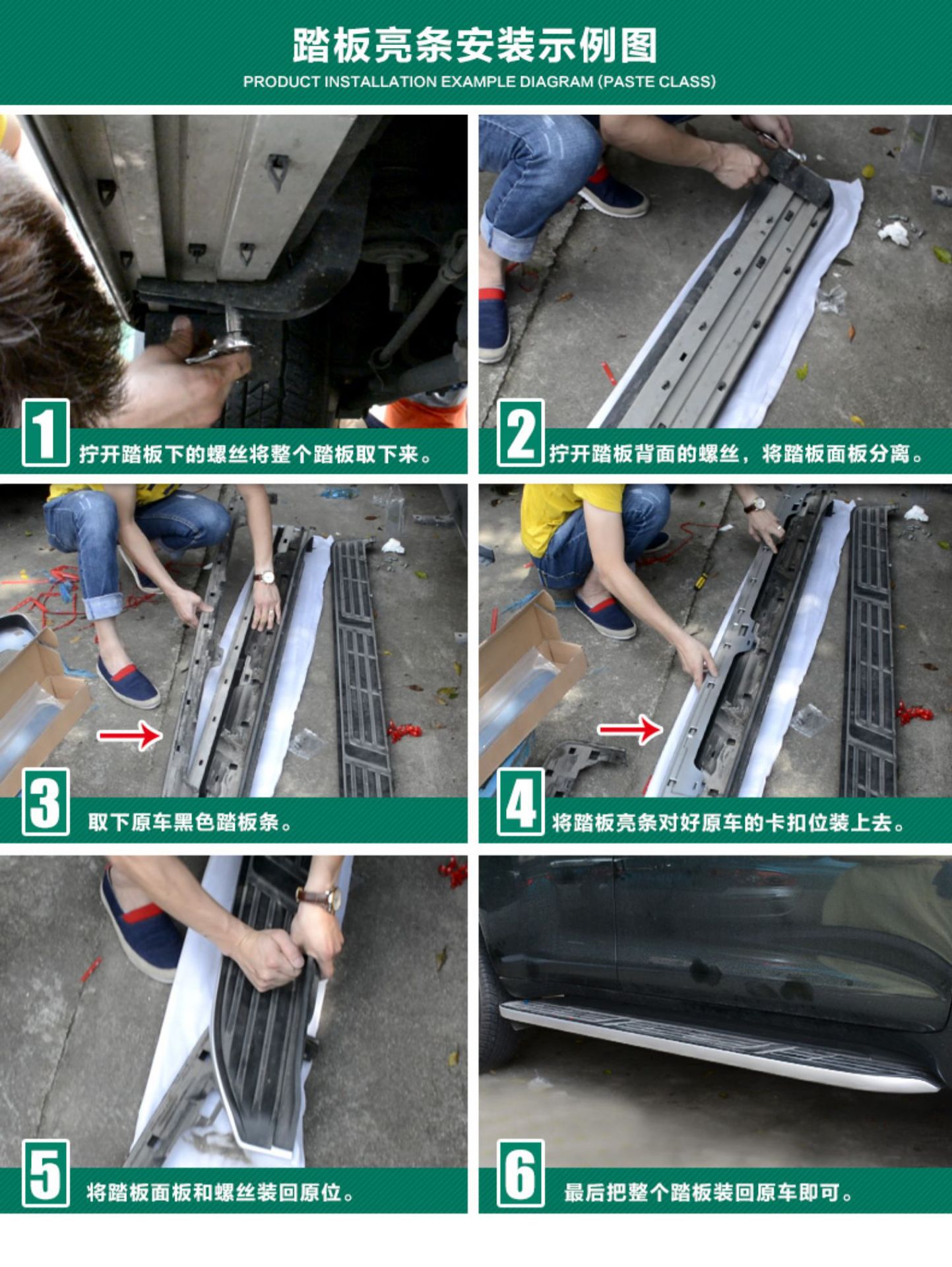 踏板亮条安装示例图
PRODUCT INSTALLATION EXAMPLE DIAGRAM (PASTE CLASS)

1 拧开踏板下的螺丝将整个踏板取下来。

2 拧开踏板背面的螺丝，将踏板面板分离。

3 取下原车黑色踏板条。

4 将踏板亮条对好原车的卡扣位装上去。

5 将踏板面板和螺丝装回原位。

6 最后把整个踏板装回原车即可。