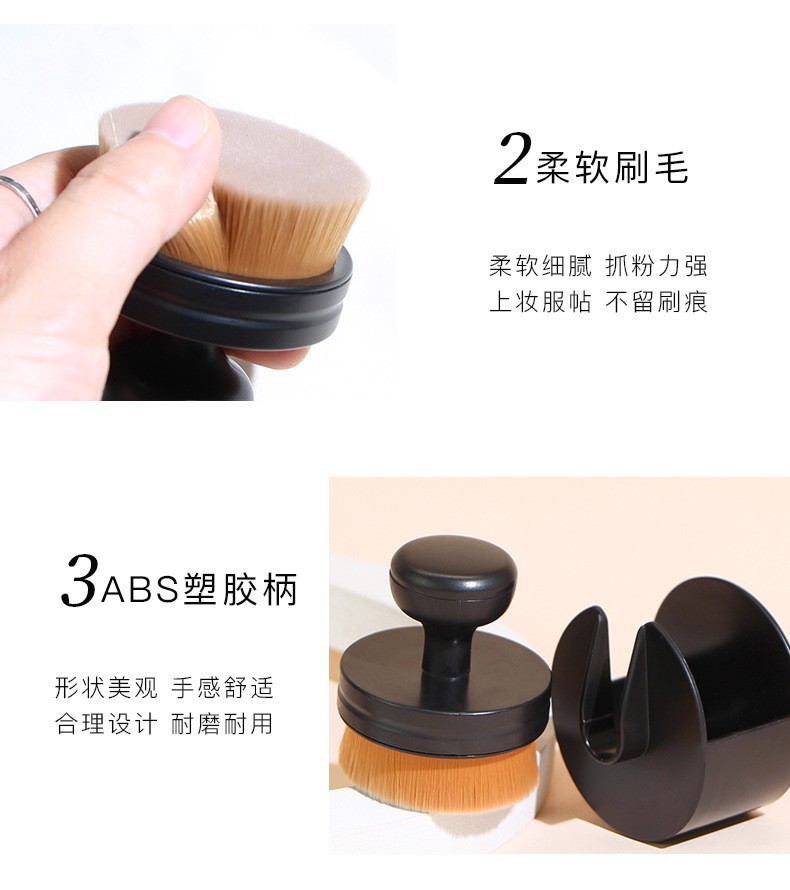 2柔软刷毛

柔软细腻 抓粉力强
上妆服帖 不留刷痕

3ABS塑胶柄

形状美观 手感舒适
合理设计 耐磨耐用