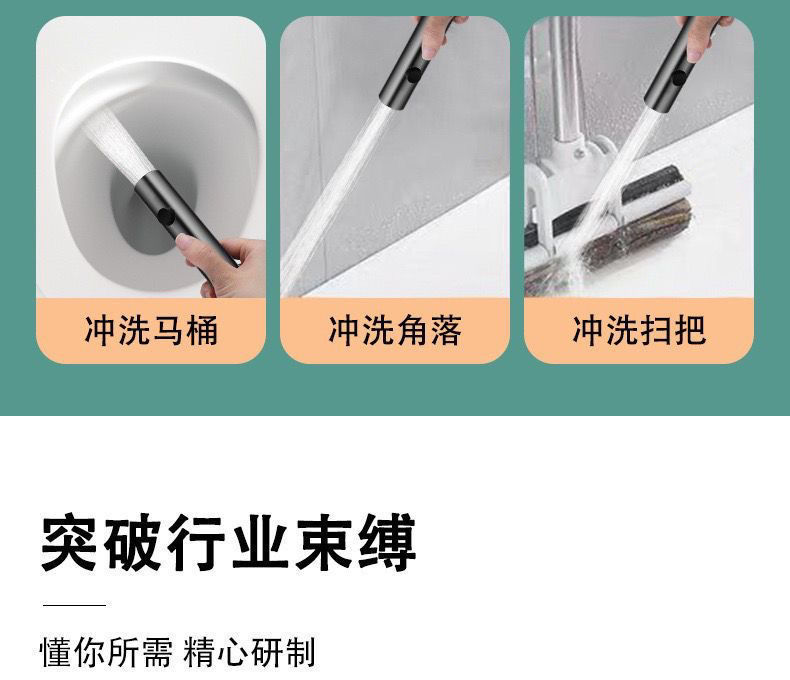 冲洗马桶

冲洗角落

冲洗扫把

突破行业束缚

懂你所需 精心研制