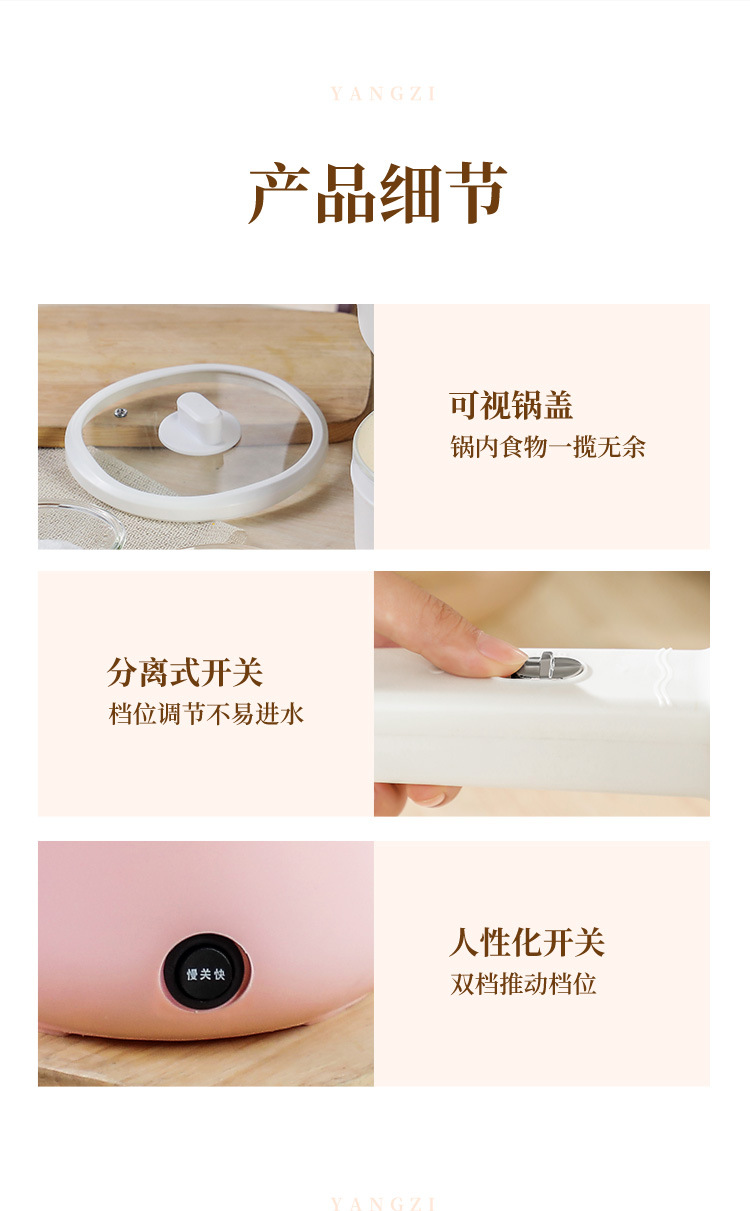 YANGZI

产品细节

可视锅盖
锅内食物一揽无余

分离式开关
档位调节不易进水

慢关快

人性化开关
双档推动档位

YANGZI