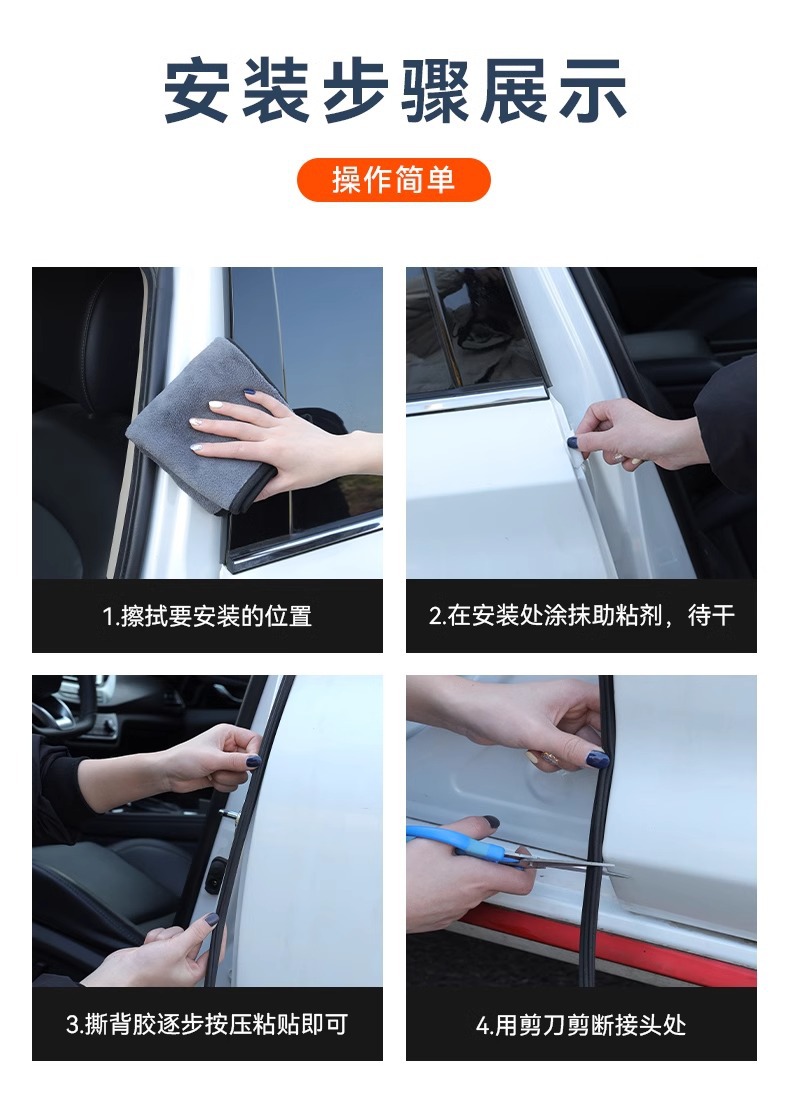 安装步骤展示

操作简单

1.擦拭要安装的位置

2.在安装处涂抹助粘剂，待干

3.撕背胶逐步按压粘贴即可

4.用剪刀剪断接头处