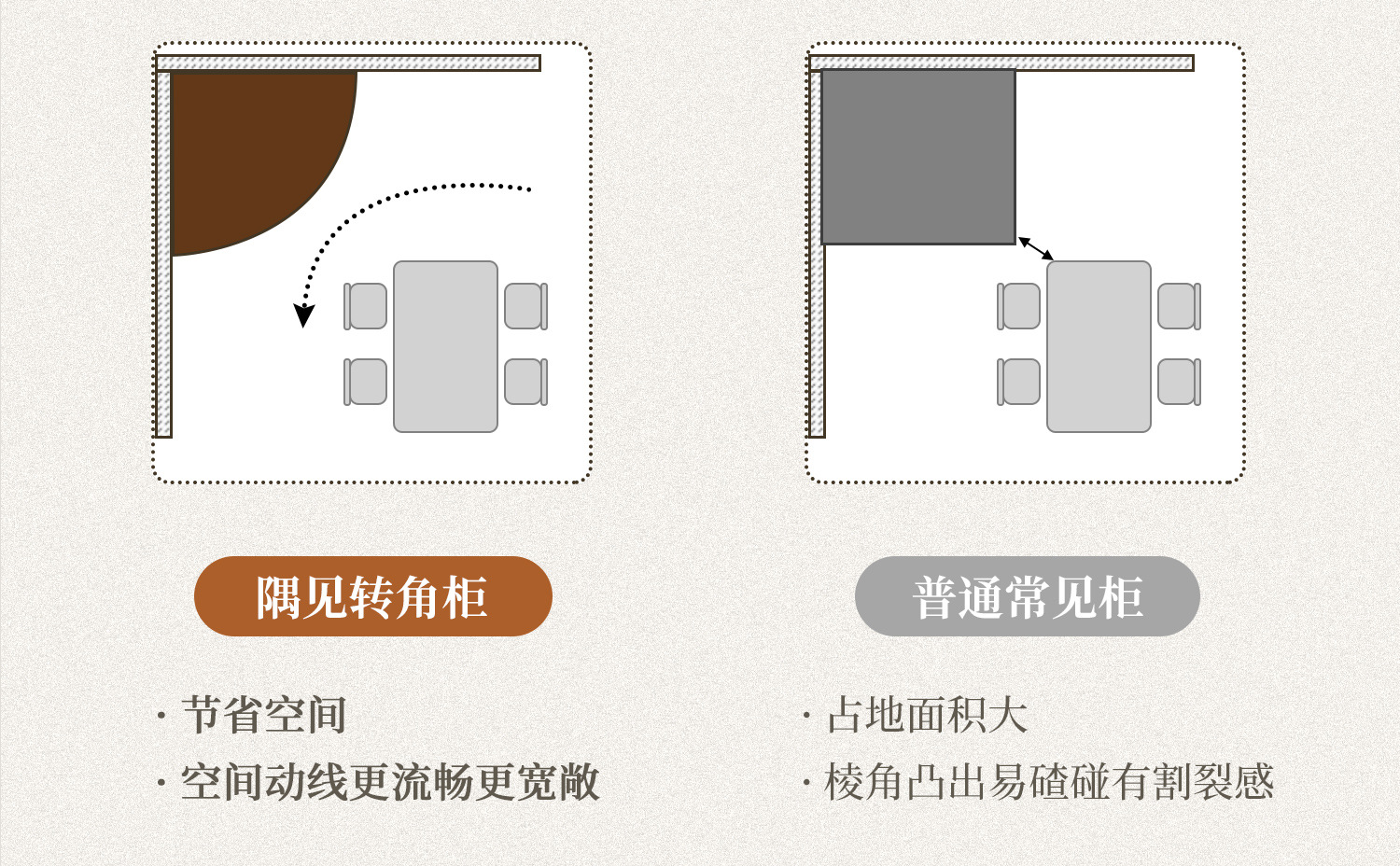 隅见转角柜

· 节省空间

· 空间动线更流畅更宽敞

普通常见柜

· 占地面积大

· 棱角凸出易磕碰有割裂感