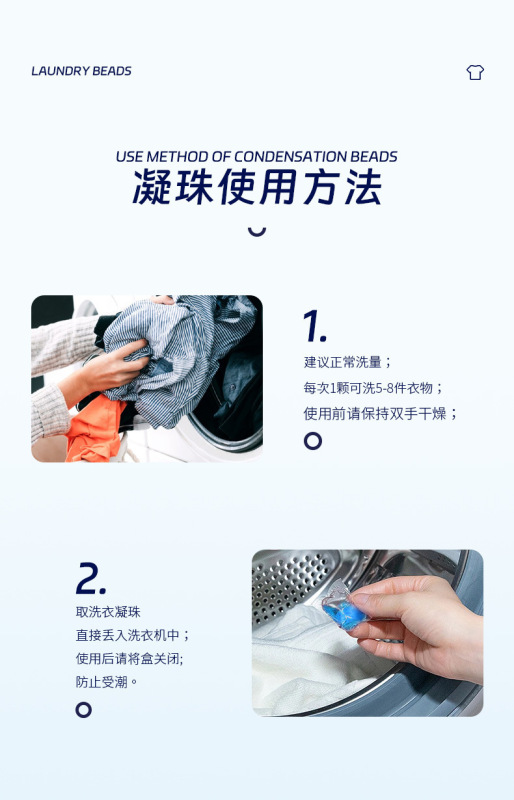 LAUNDRY BEADS

USE METHOD OF CONDENSATION BEADS
凝珠使用方法

1.
建议正常洗量；
每次1颗可洗5-8件衣物；
使用前请保持双手干燥；

2.
取洗衣凝珠
直接丢入洗衣机中；
使用后请将盒关闭;
防止受潮。