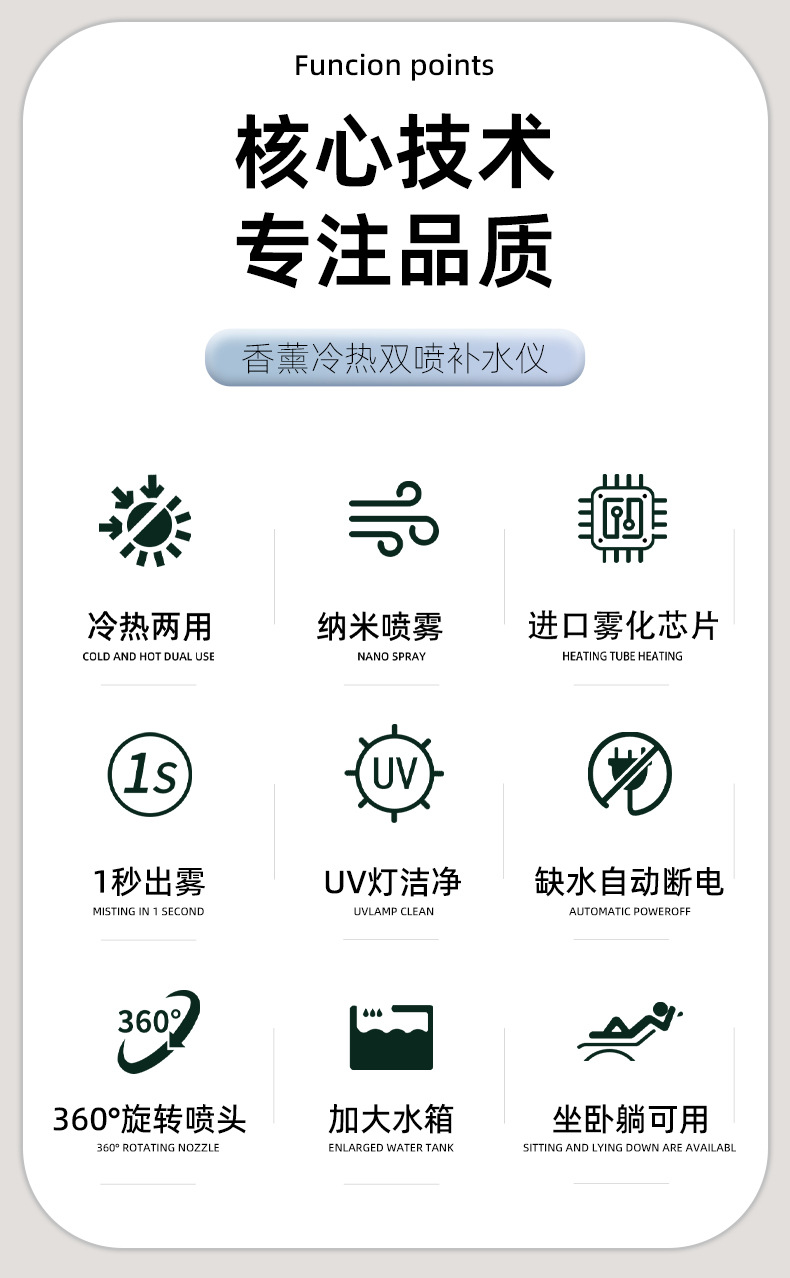 Funcion points

核心技术
专注品质

香薰冷热双喷补水仪

冷热两用
COLD AND HOT DUAL USE

纳米喷雾
NANO SPRAY

进口雾化芯片
HEATING TUBE HEATING

1s

1秒出雾
MISTING IN 1 SECOND

UV

UV灯洁净
UVLAMP CLEAN

缺水自动断电
AUTOMATIC POWEROFF

360°

360°旋转喷头
360° ROTATING NOZZLE

加大水箱
ENLARGED WATER TANK

坐卧躺可用
SITTING AND LYING DOWN ARE AVAILABL