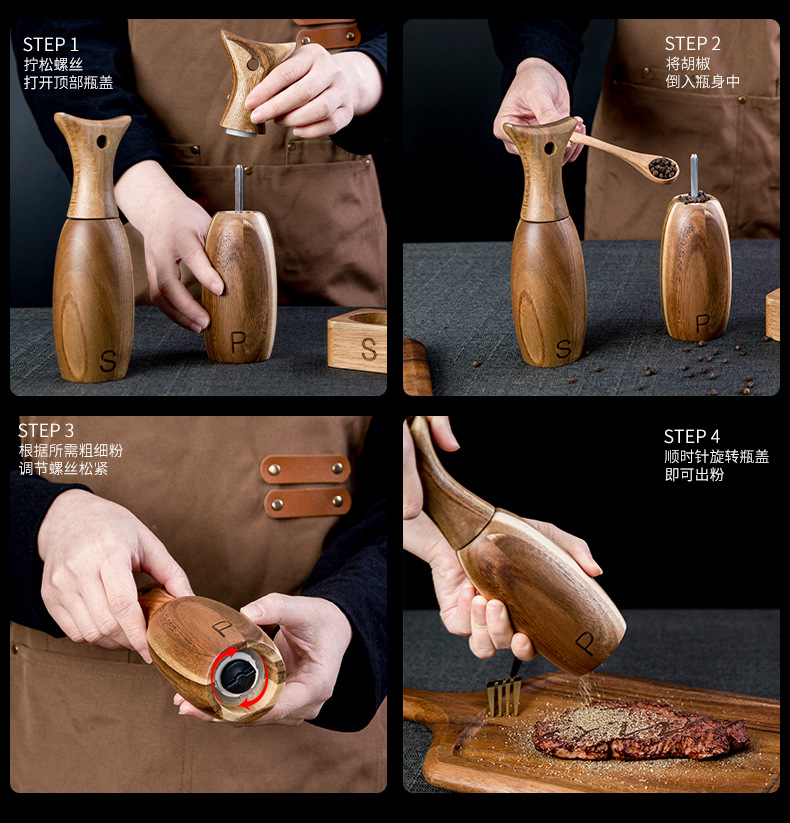 STEP 1
拧松螺丝
打开顶部瓶盖

S

P

S

STEP 2
将胡椒
倒入瓶身中

S

P

STEP 3
根据所需粗细粉
调节螺丝松紧

P

STEP 4
顺时针旋转瓶盖
即可出粉

P