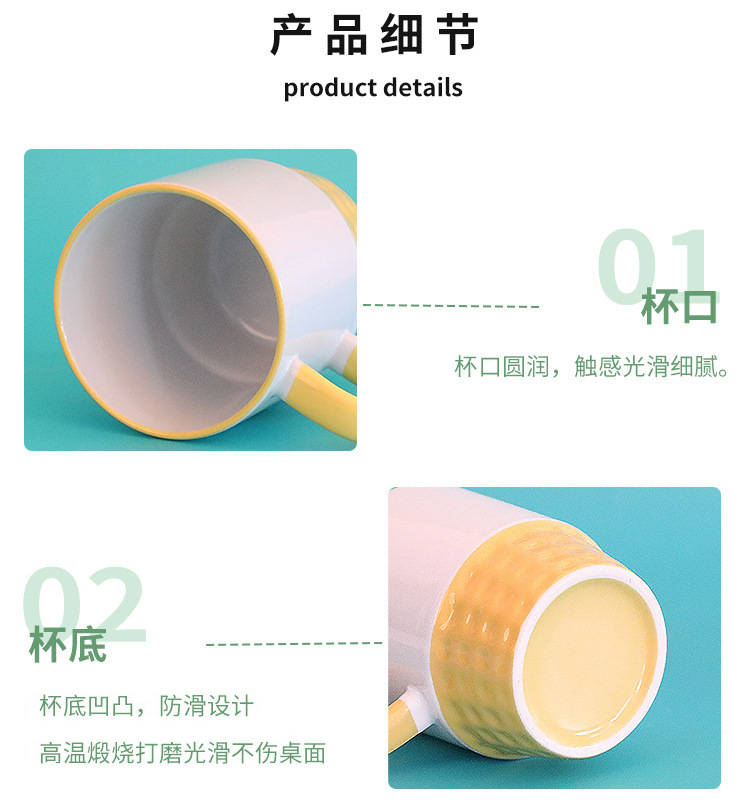 产品细节

product details

01
杯口

杯口圆润，触感光滑细腻。

02
杯底

杯底凹凸，防滑设计

高温煅烧打磨光滑不伤桌面