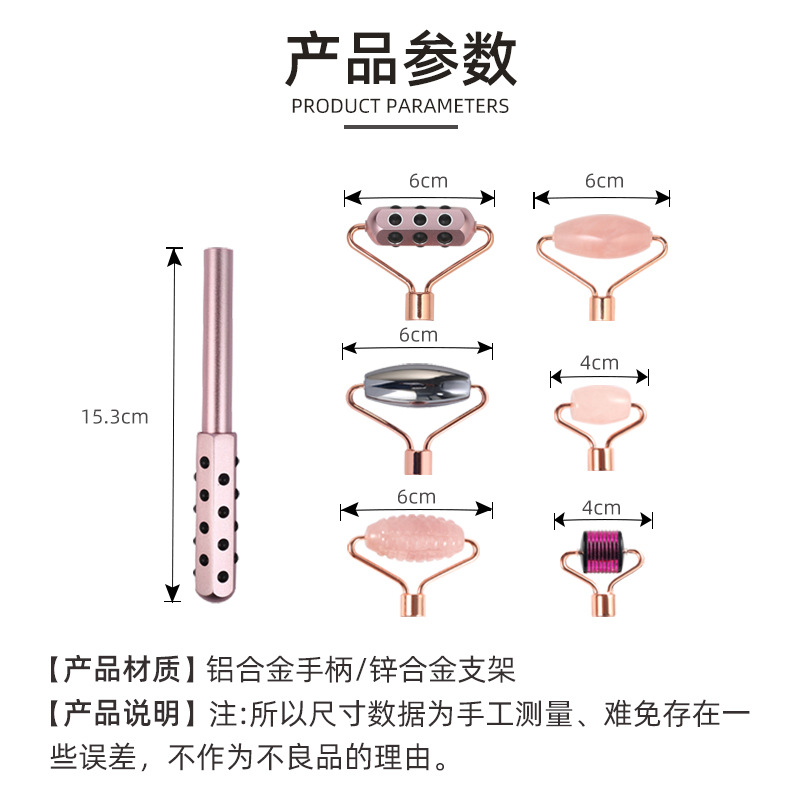 产品参数
PRODUCT PARAMETERS

15.3cm

6cm

6cm

6cm

4cm

6cm

4cm

【产品材质】铝合金手柄/锌合金支架
【产品说明】注:所以尺寸数据为手工测量、难免存在一些误差，不作为不良品的理由。