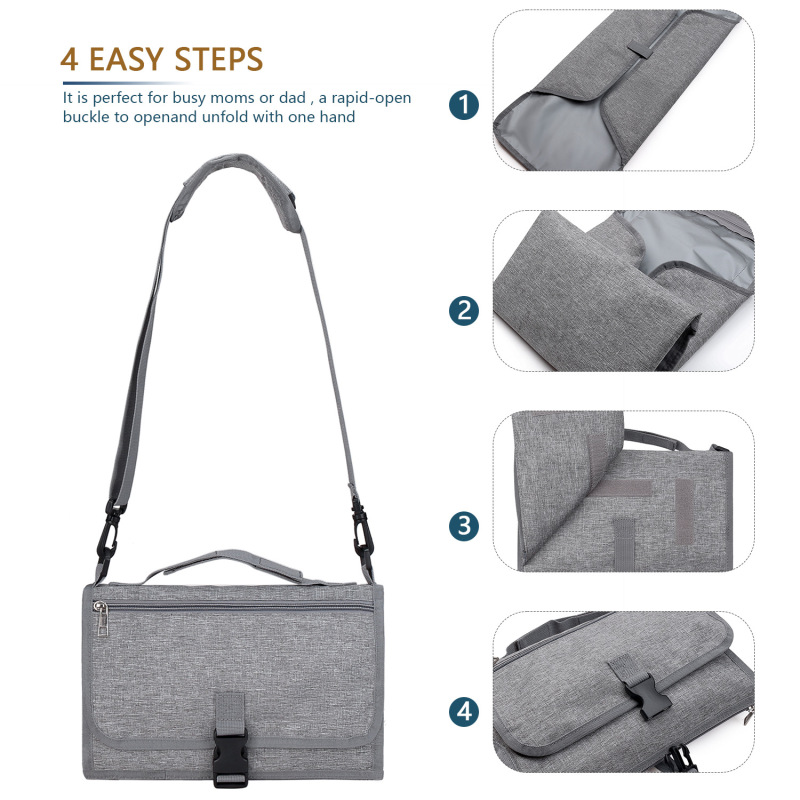 4 EASY STEPS

It is perfect for busy moms or dad , a rapid-open buckle to openand unfold with one hand

1

2

3

4