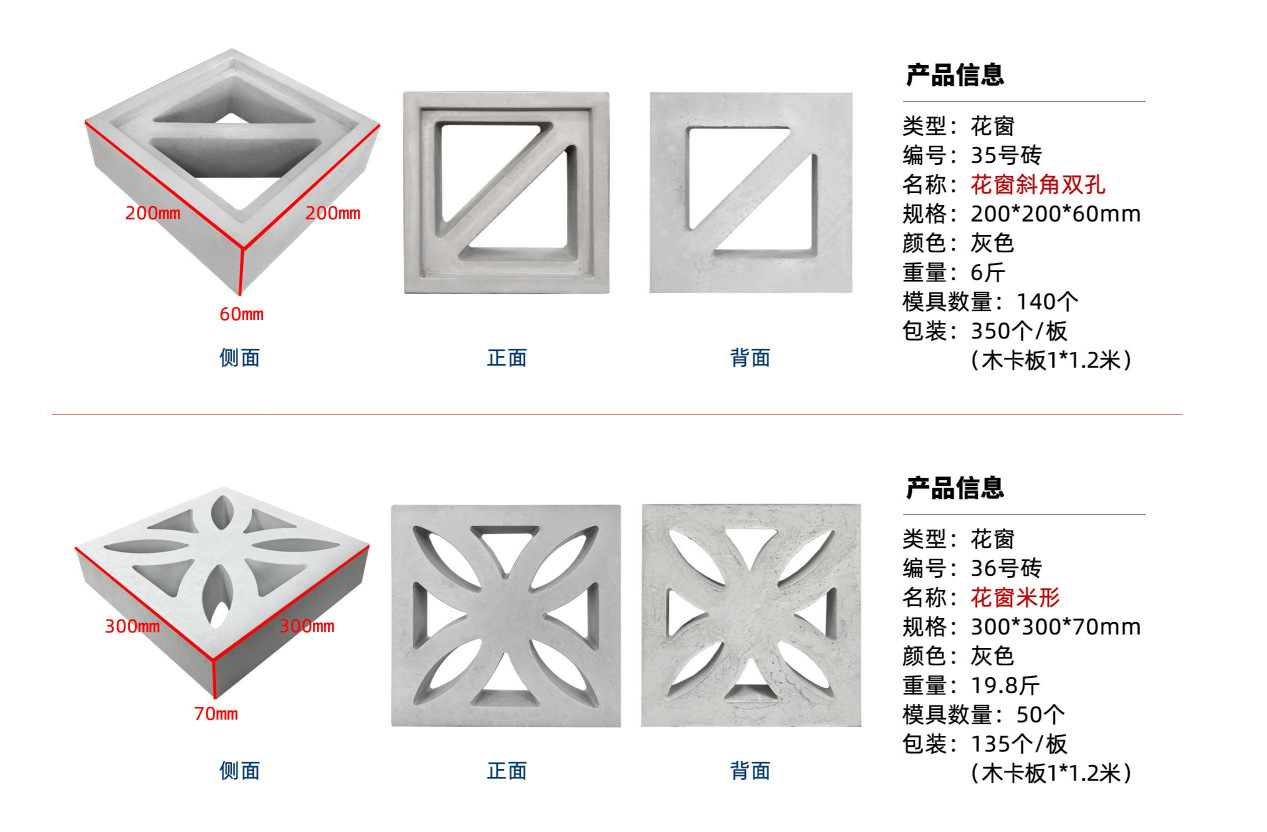 200mm
200mm
60mm
侧面
正面
背面

产品信息

类型：花窗
编号：35号砖
名称：花窗斜角双孔
规格：200*200*60mm
颜色：灰色
重量：6斤
模具数量：140个
包装：350个/板
（木卡板1*1.2米）

300mm
300mm
70mm
侧面
正面
背面

产品信息

类型：花窗
编号：36号砖
名称：花窗米形
规格：300*300*70mm
颜色：灰色
重量：19.8斤
模具数量：50个
包装：135个/板
（木卡板1*1.2米）