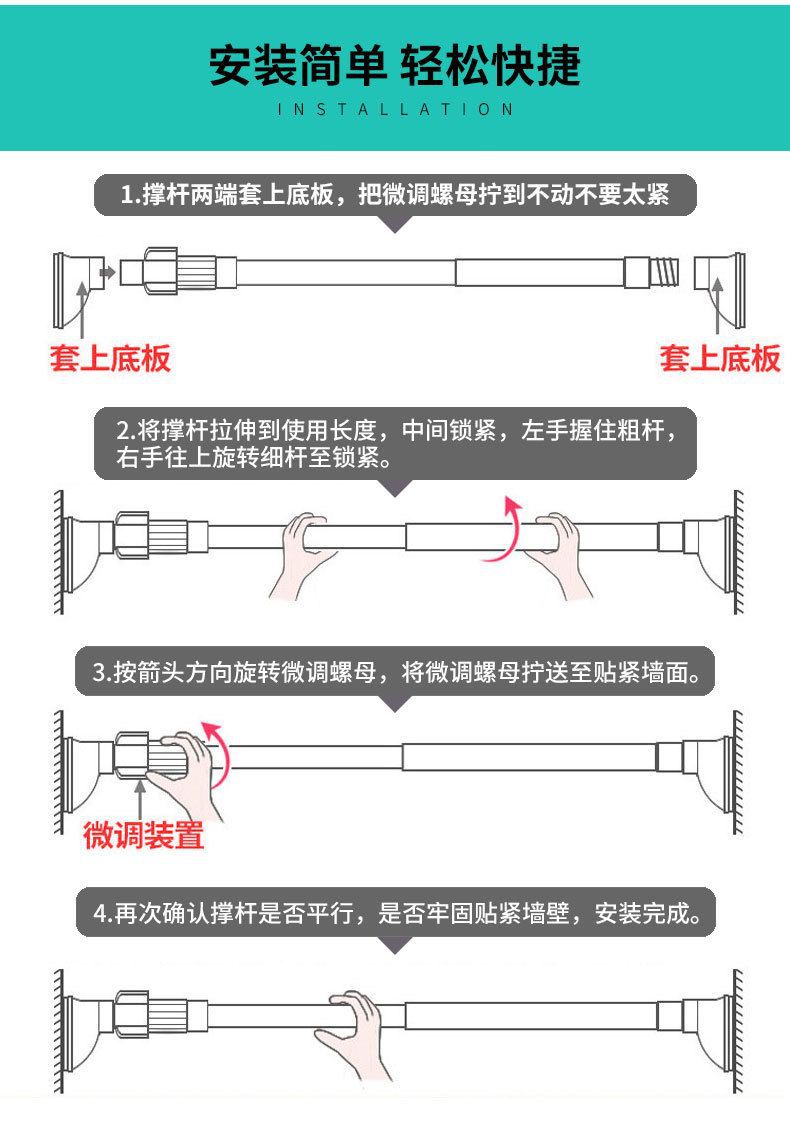 安装简单 轻松快捷
INSTALLATION

1.撑杆两端套上底板，把微调螺母拧到不动不要太紧

套上底板

套上底板

2.将撑杆拉伸到使用长度，中间锁紧，左手握住粗杆，右手往上旋转细杆至锁紧。

3.按箭头方向旋转微调螺母，将微调螺母拧送至贴紧墙面。

微调装置

4.再次确认撑杆是否平行，是否牢固贴紧墙壁，安装完成。