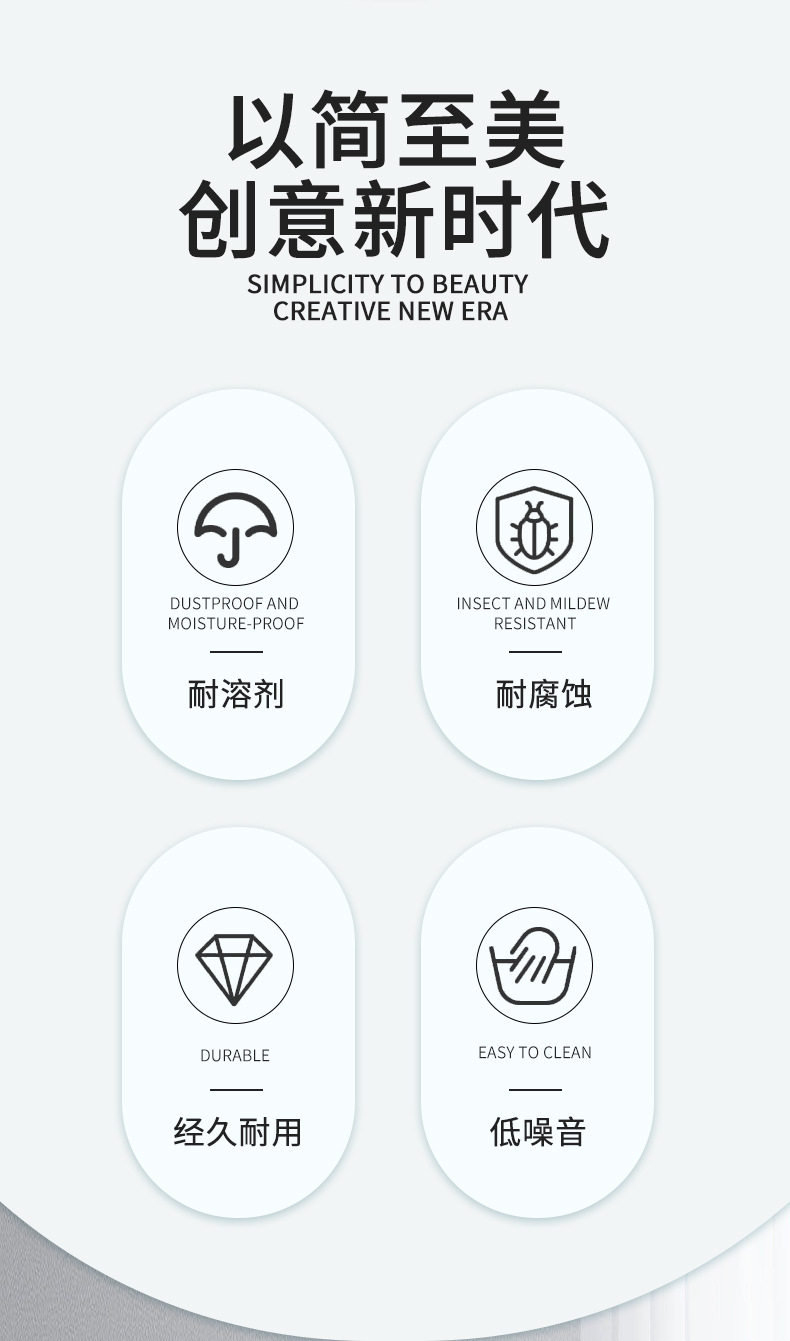 以简至美
创意新时代

SIMPLICITY TO BEAUTY
CREATIVE NEW ERA

DUSTPROOF AND
MOISTURE-PROOF

耐溶剂

INSECT AND MILDEW
RESISTANT

耐腐蚀

DURABLE

经久耐用

EASY TO CLEAN

低噪音