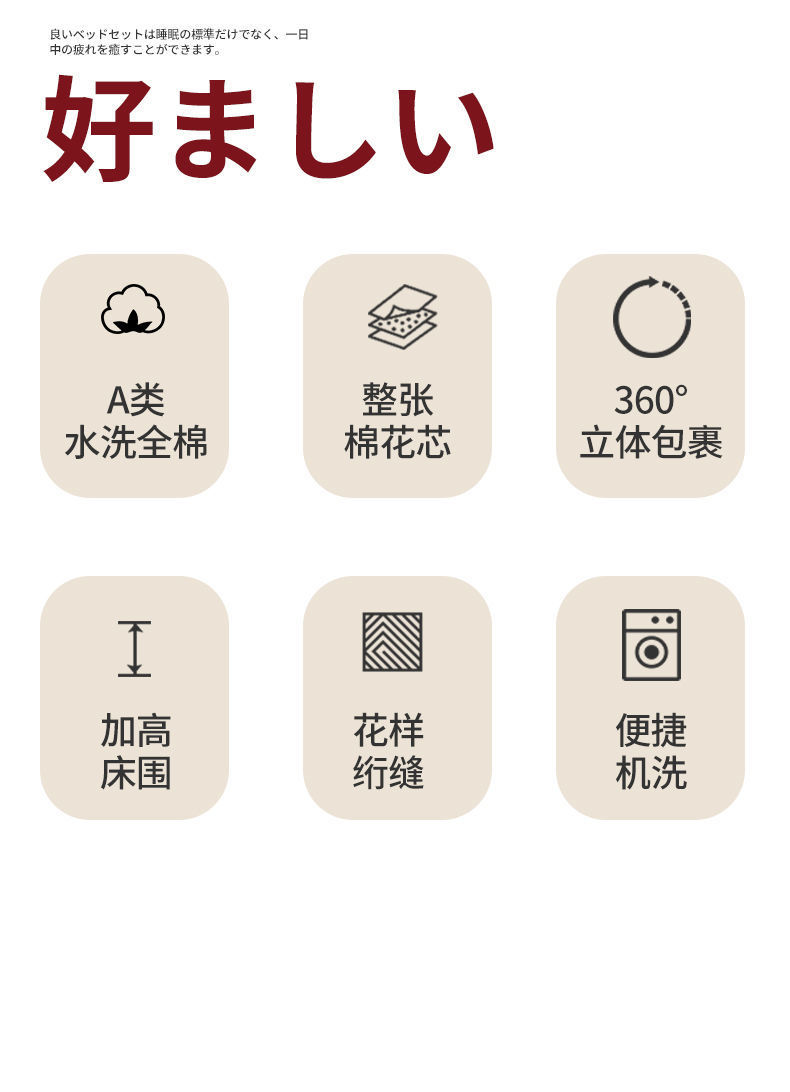 良いベッドセットは睡眠の標準だけでなく、一日中の疲れを癒すことができます。

好ましい

A类
水洗全棉

整张
棉花芯

360°
立体包裹

加高
床围

花样
绗缝

便捷
机洗