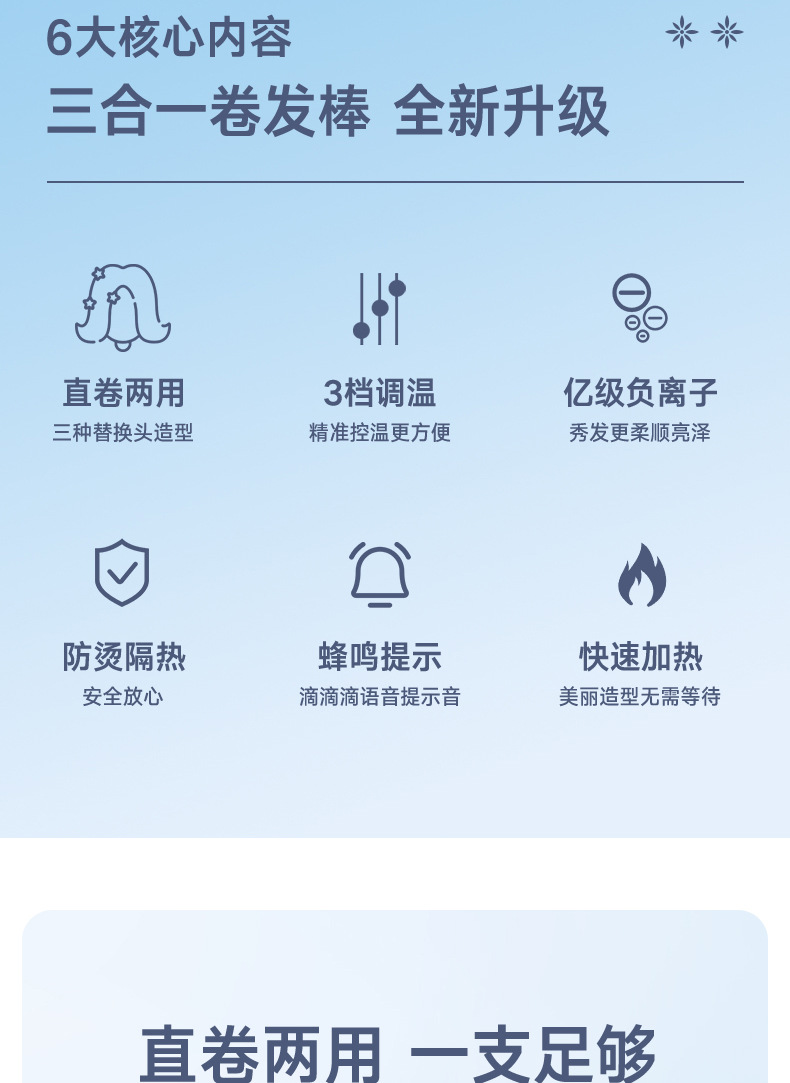 6大核心内容

三合一卷发棒 全新升级

直卷两用
三种替换头造型

3档调温
精准控温更方便

亿级负离子
秀发更柔顺亮泽

防烫隔热
安全放心

蜂鸣提示
滴滴滴语音提示音

快速加热
美丽造型无需等待

直卷两用 一支足够