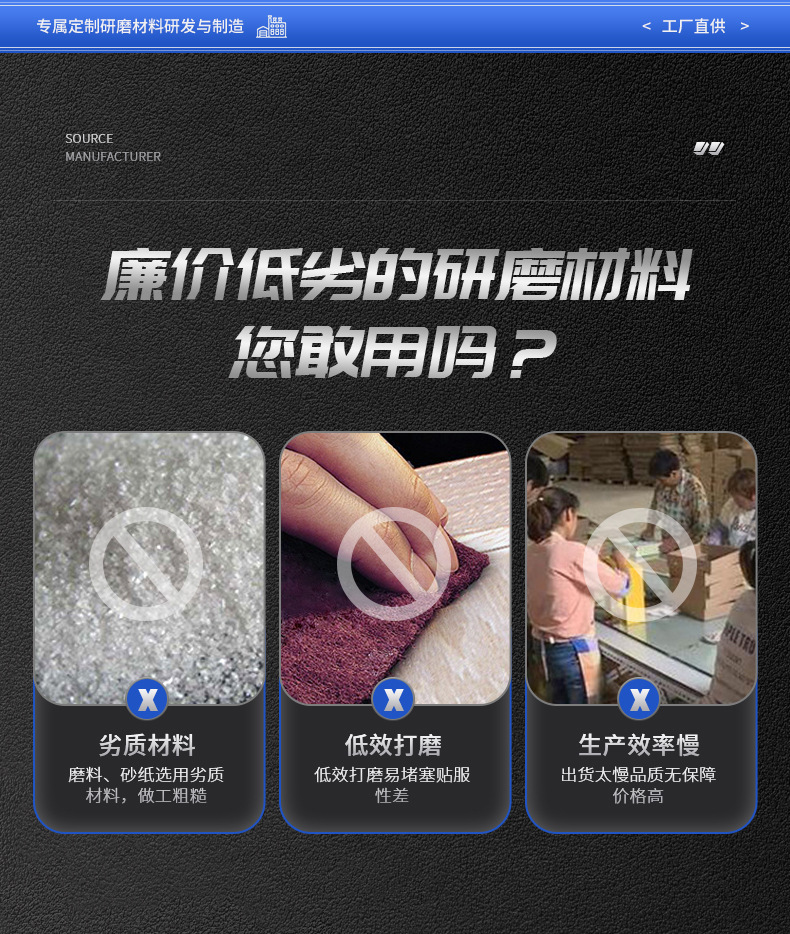 专属定制研磨材料研发与制造

< 工厂直供 >

SOURCE
MANUFACTURER

廉价低劣的研磨材料
您敢用吗？

X
劣质材料
磨料、砂纸选用劣质材料，做工粗糙

X
低效打磨
低效打磨易堵塞贴服性差

X
生产效率慢
出货太慢品质无保障价格高