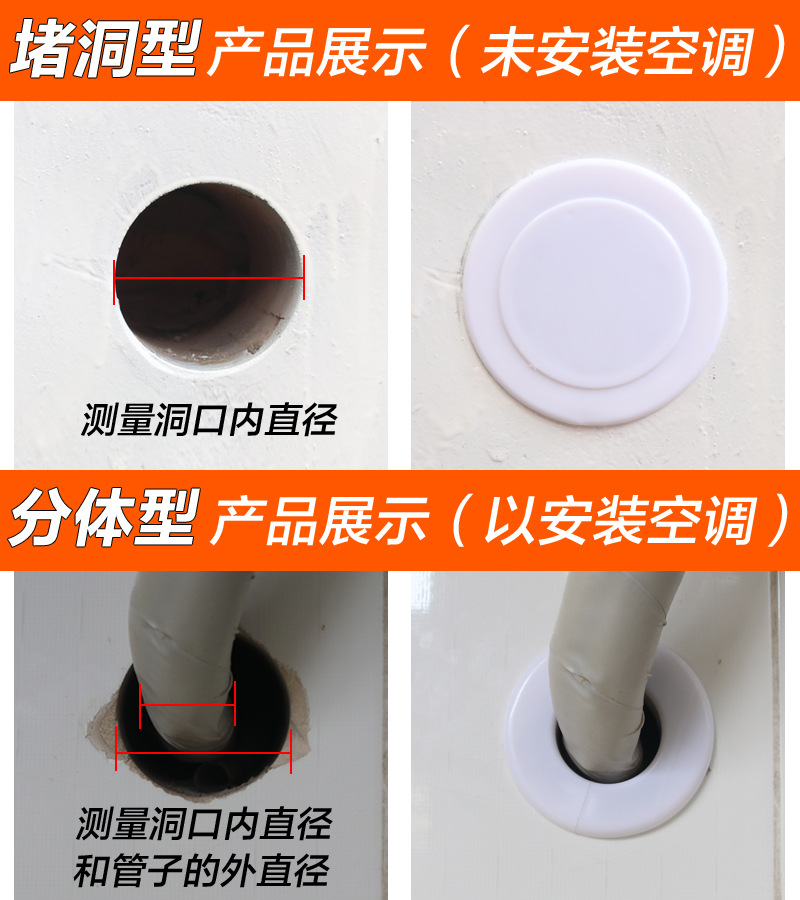 堵洞型 产品展示（未安装空调）

测量洞口内直径

分体型 产品展示（以安装空调）

测量洞口内直径
和管子的外直径