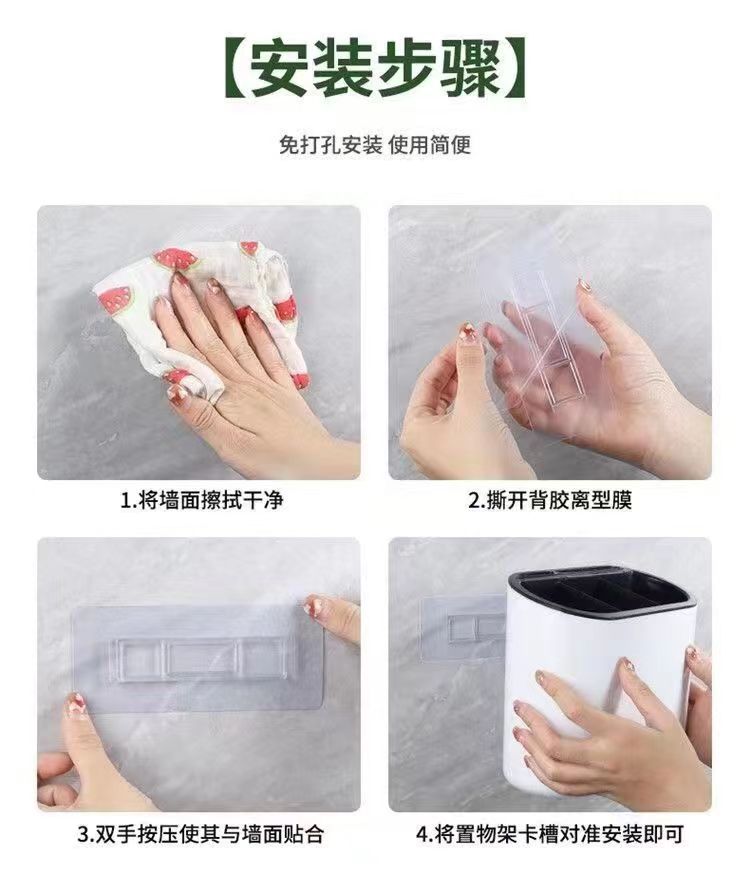 【安装步骤】

免打孔安装 使用简便

1.将墙面擦拭干净

2.撕开背胶离型膜

3.双手按压使其与墙面贴合

4.将置物架卡槽对准安装即可