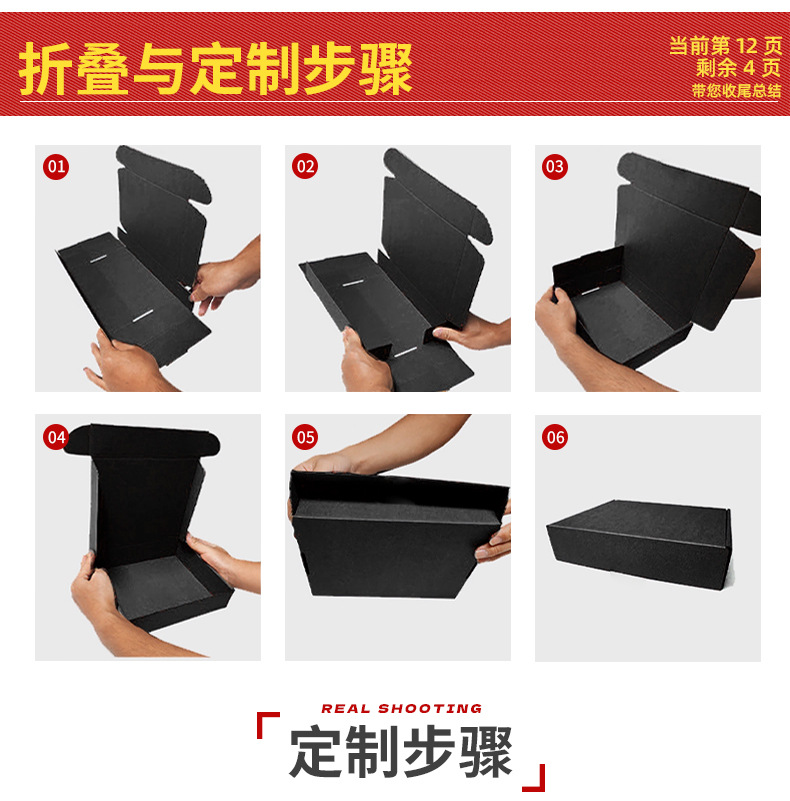 折叠与定制步骤

当前第 12 页
剩余 4 页
带您收尾总结

01

02

03

04

05

06

REAL SHOOTING

「定制步骤」