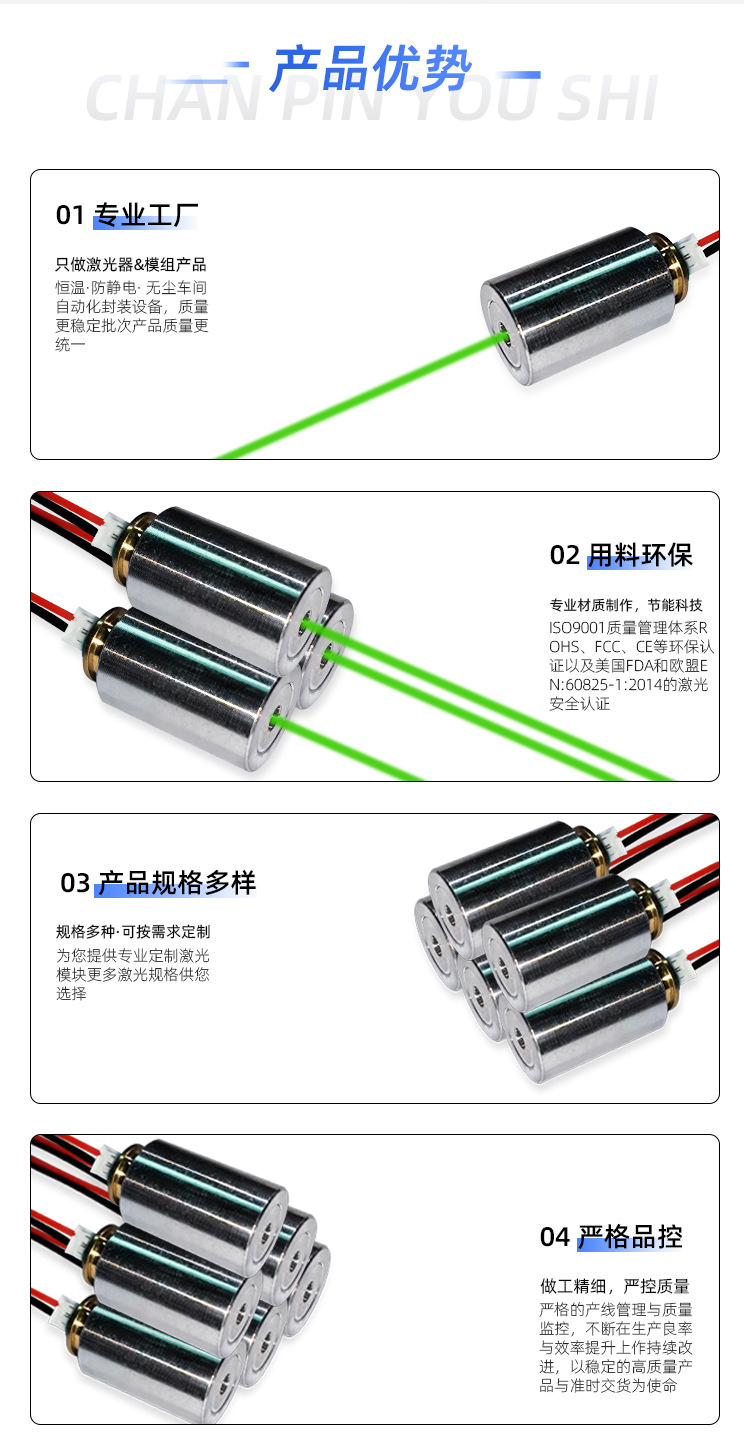 产品优势
CHAN PIN YOU SHI

01 专业工厂

只做激光器&模组产品
恒温·防静电· 无尘车间自动化封装设备，质量更稳定批次产品质量更统一

02 用料环保

专业材质制作，节能科技
ISO9001质量管理体系ROHS、FCC、CE等环保认证以及美国FDA和欧盟EN:60825-1:2014的激光安全认证

03 产品规格多样

规格多种·可按需求定制
为您提供专业定制激光模块更多激光规格供您选择

04 严格品控

做工精细，严控质量
严格的产线管理与质量监控，不断在生产良率与效率提升上作持续改进，以稳定的高质量产品与准时交货为使命