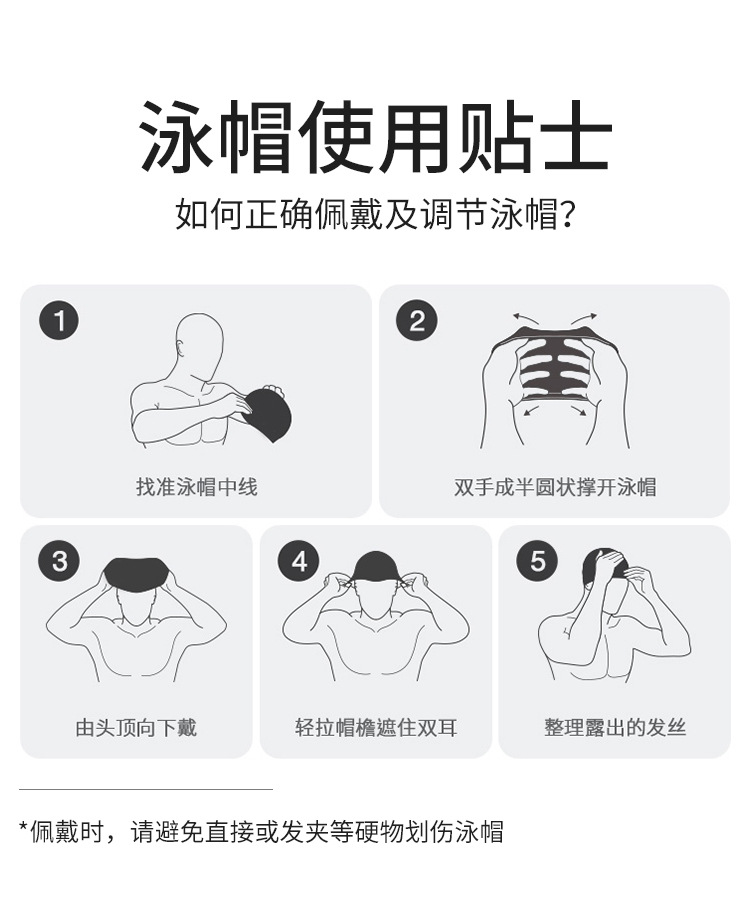 泳帽使用贴士

如何正确佩戴及调节泳帽？

1
找准泳帽中线

2
双手成半圆状撑开泳帽

3
由头顶向下戴

4
轻拉帽檐遮住双耳

5
整理露出的发丝

*佩戴时，请避免直接或发夹等硬物划伤泳帽