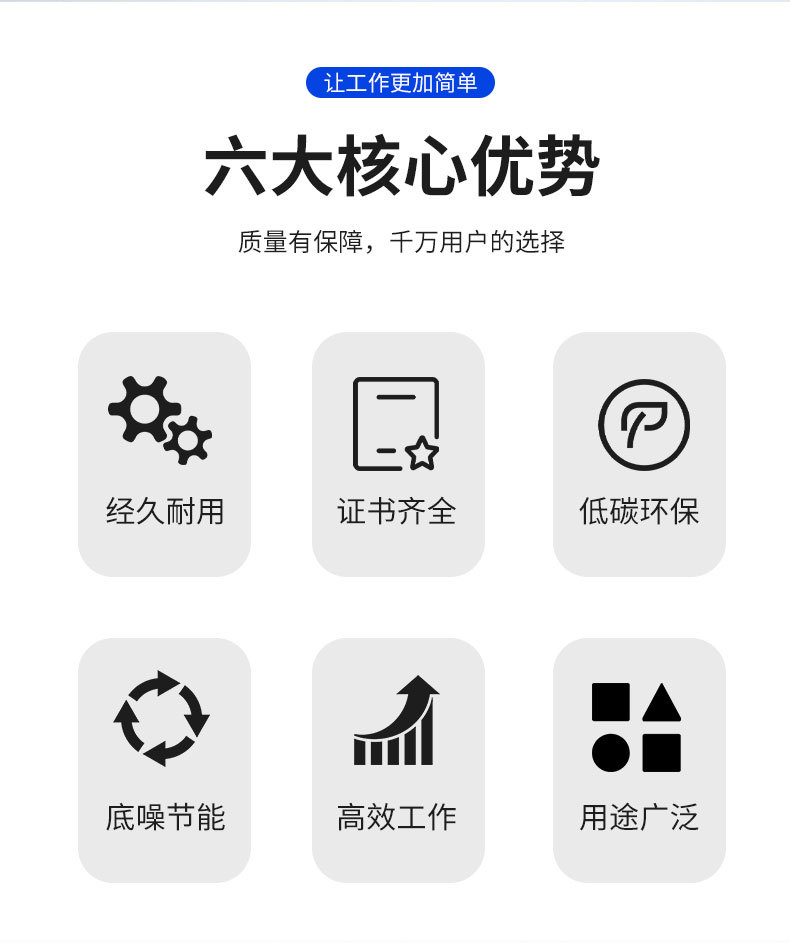 让工作更加简单

六大核心优势

质量有保障，千万用户的选择

经久耐用

证书齐全

低碳环保

底噪节能

高效工作

用途广泛