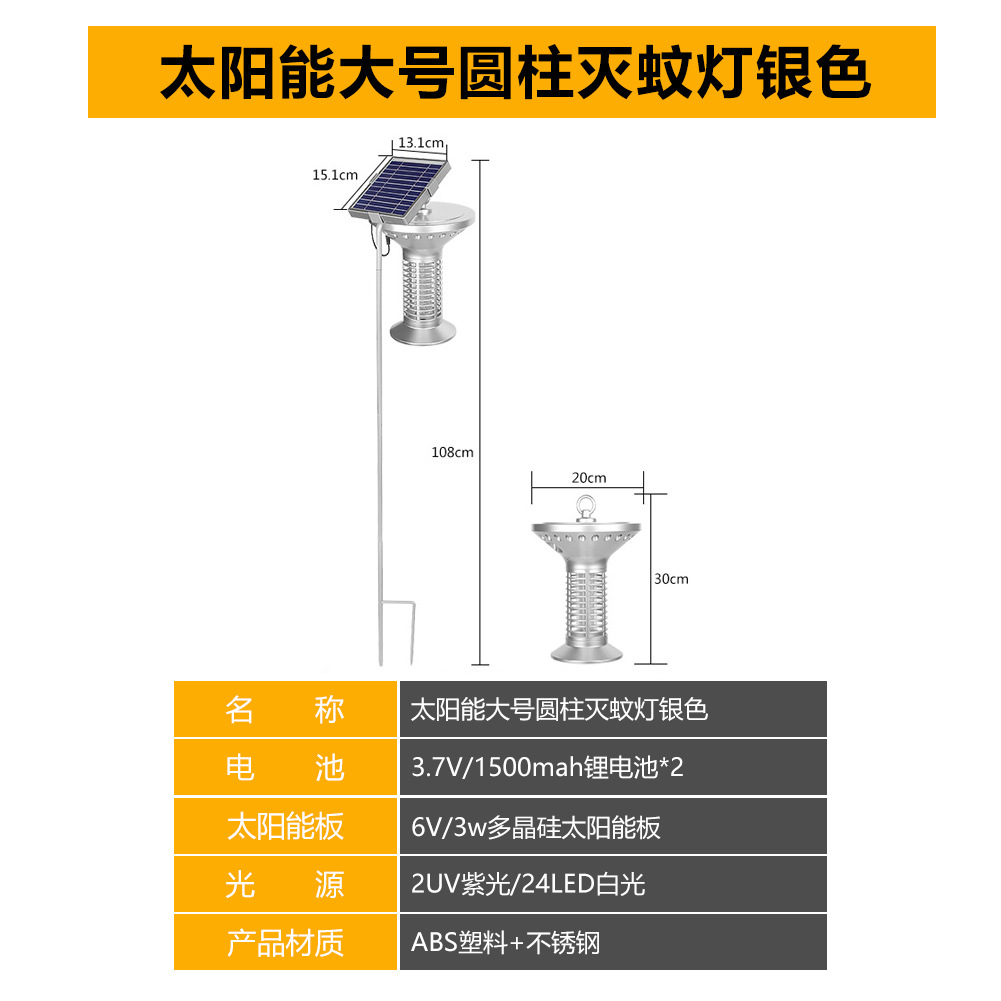 太阳能大号圆柱灭蚊灯银色

13.1cm
15.1cm
108cm
20cm
30cm

| 名　　称 | 太阳能大号圆柱灭蚊灯银色 |
|---|---|
| 电　　池 | 3.7V/1500mah锂电池*2 |
| 太阳能板 | 6V/3w多晶硅太阳能板 |
| 光　　源 | 2UV紫光/24LED白光 |
| 产品材质 | ABS塑料+不锈钢 |