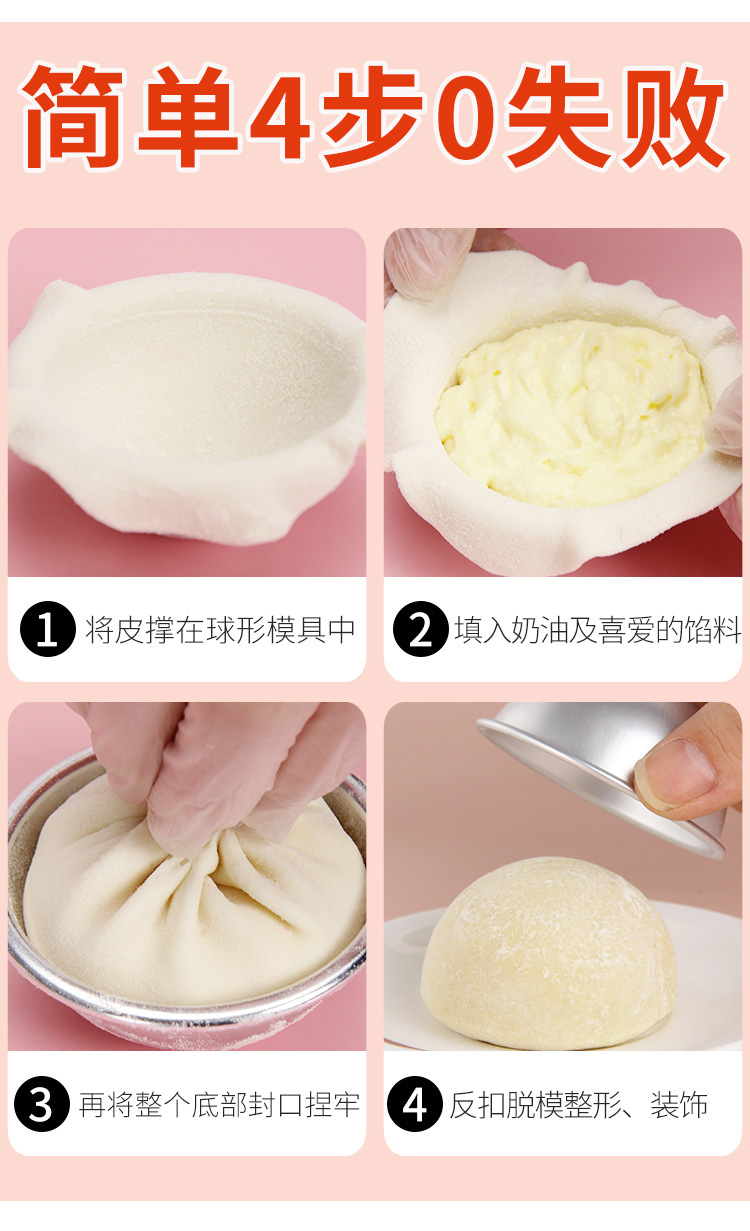 简单4步0失败

1 将皮撑在球形模具中

2 填入奶油及喜爱的馅料

3 再将整个底部封口捏牢

4 反扣脱模整形、装饰