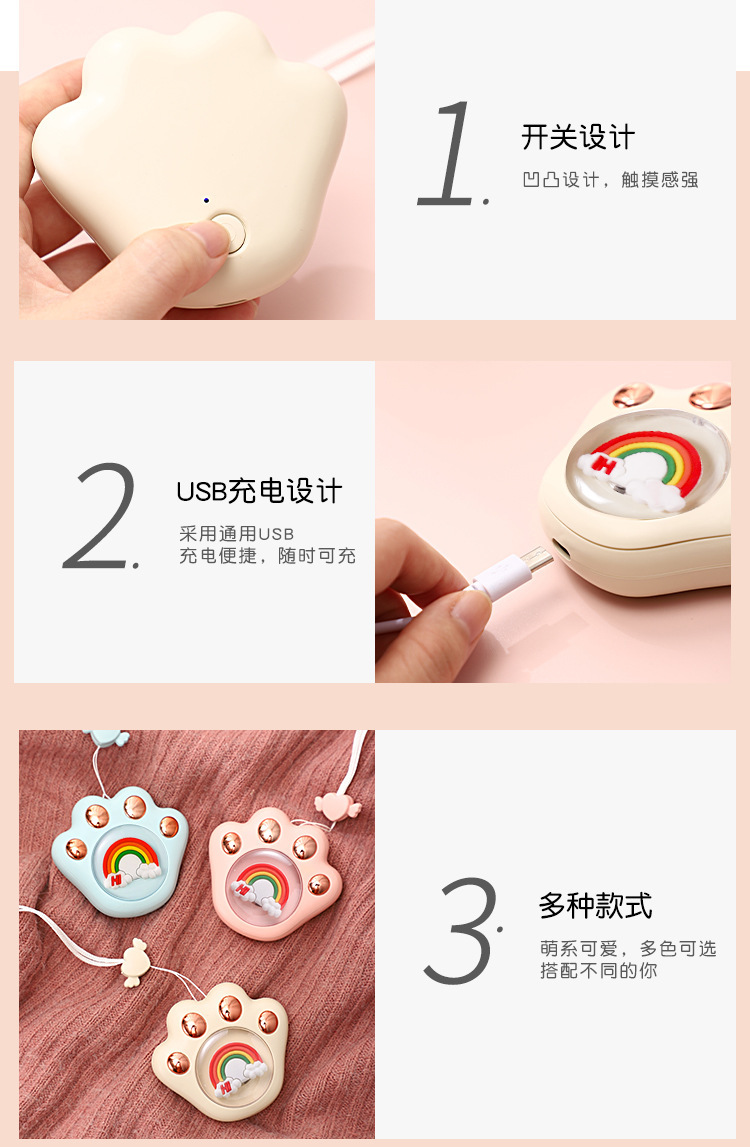 1.
开关设计
凹凸设计，触摸感强

2.
USB充电设计
采用通用USB
充电便捷，随时可充

H

3.
多种款式
萌系可爱，多色可选
搭配不同的你

H

H

H