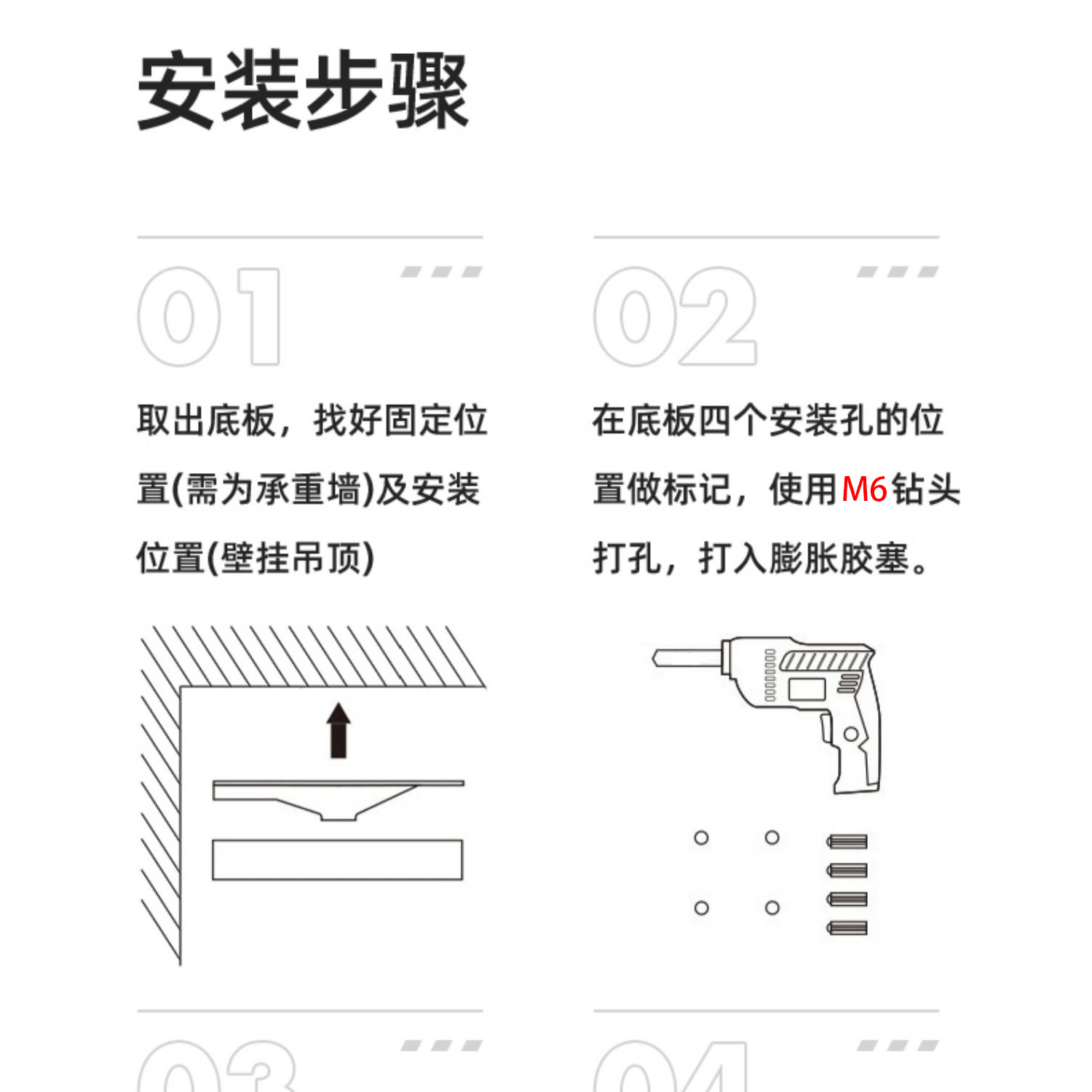 安装步骤

01

取出底板，找好固定位置(需为承重墙)及安装位置(壁挂吊顶)

02

在底板四个安装孔的位置做标记，使用M6钻头打孔，打入膨胀胶塞。

03

04