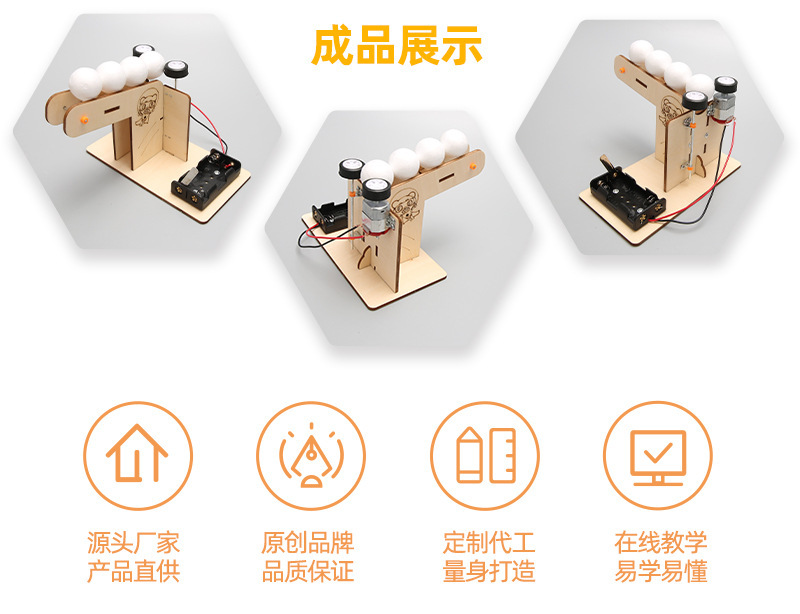 成品展示

源头厂家
产品直供

原创品牌
品质保证

定制代工
量身打造

在线教学
易学易懂