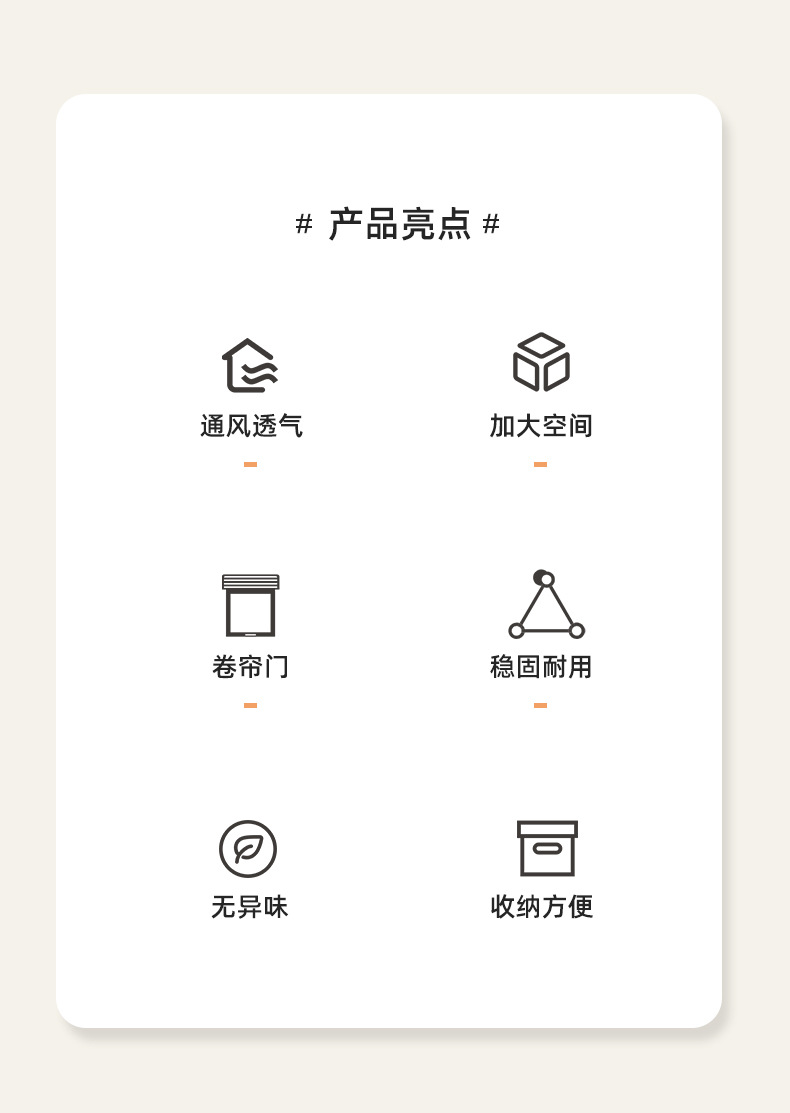 # 产品亮点 #

通风透气

加大空间

卷帘门

稳固耐用

无异味

收纳方便