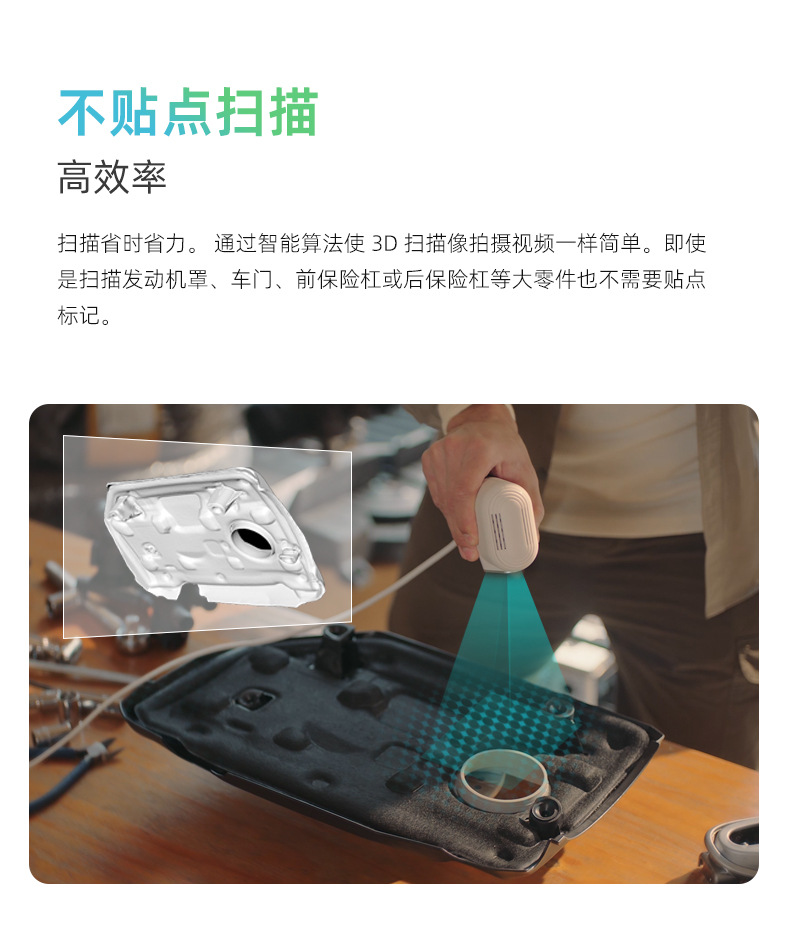 不贴点扫描

高效率

扫描省时省力。 通过智能算法使 3D 扫描像拍摄视频一样简单。即使是扫描发动机罩、车门、前保险杠或后保险杠等大零件也不需要贴点标记。