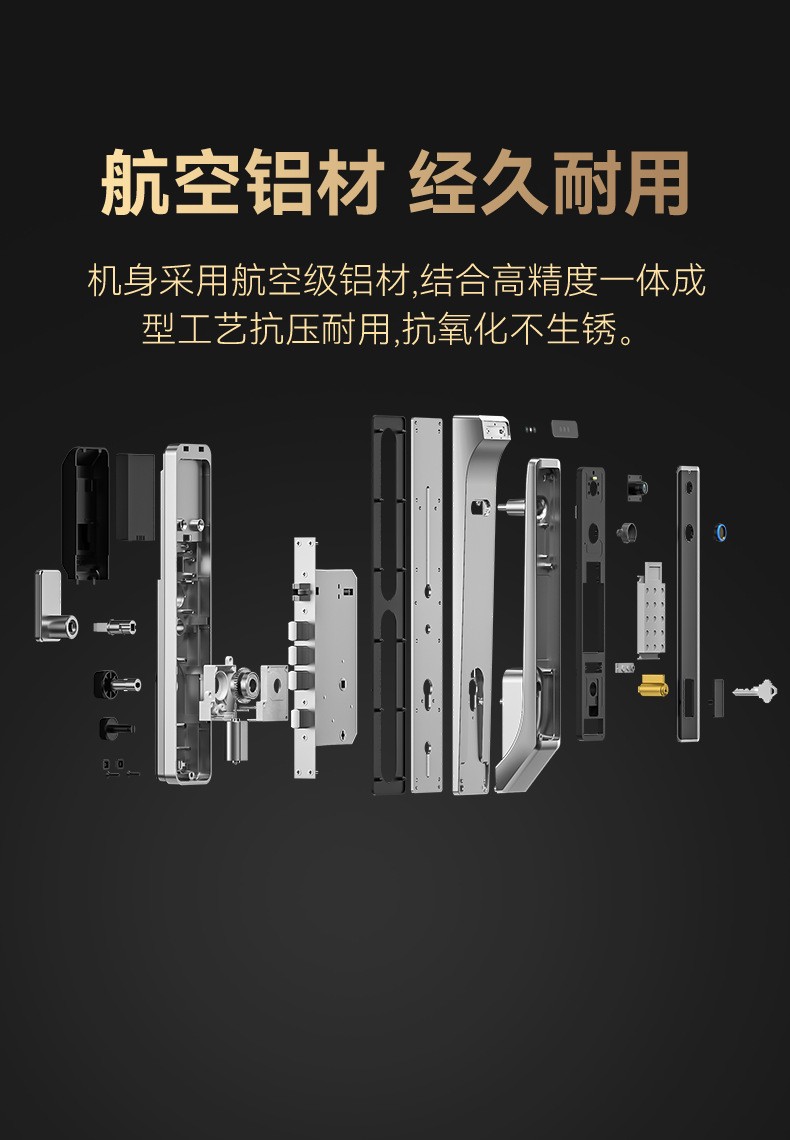 航空铝材 经久耐用

机身采用航空级铝材,结合高精度一体成型工艺抗压耐用,抗氧化不生锈。