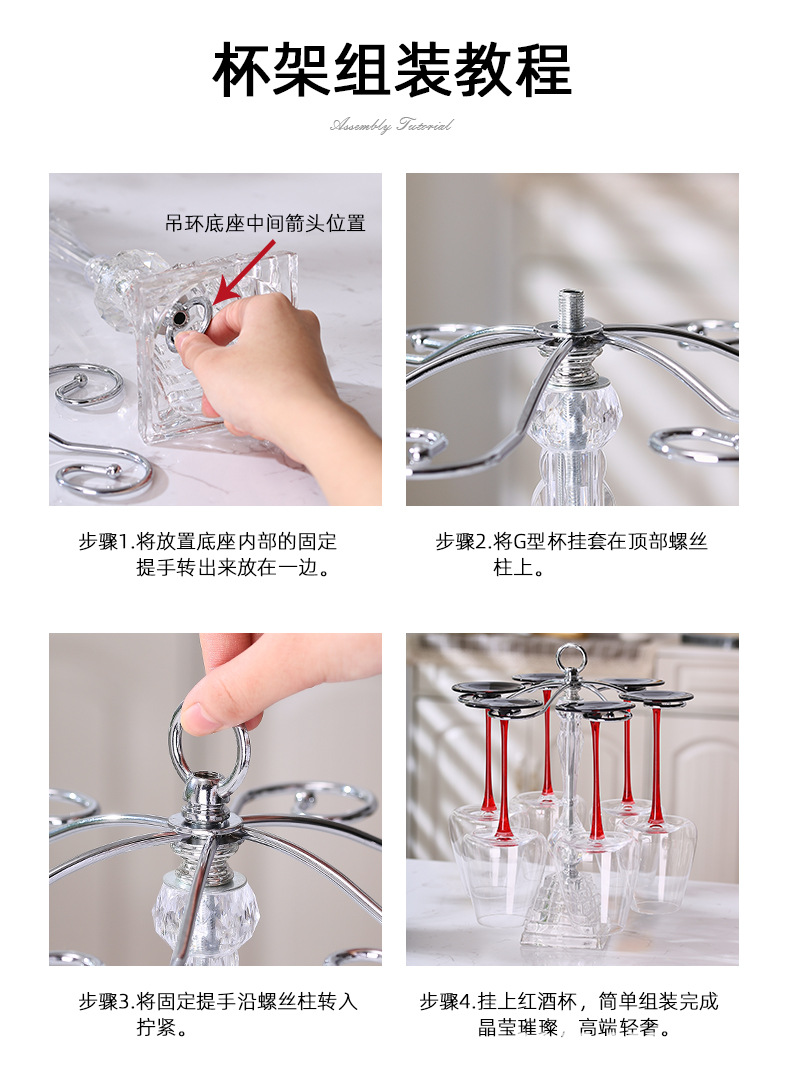 杯架组装教程

Assembly Tutorial

吊环底座中间箭头位置

步骤1.将放置底座内部的固定提手转出来放在一边。

步骤2.将G型杯挂套在顶部螺丝柱上。

步骤3.将固定提手沿螺丝柱转入拧紧。

步骤4.挂上红酒杯，简单组装完成晶莹璀璨，高端轻奢。